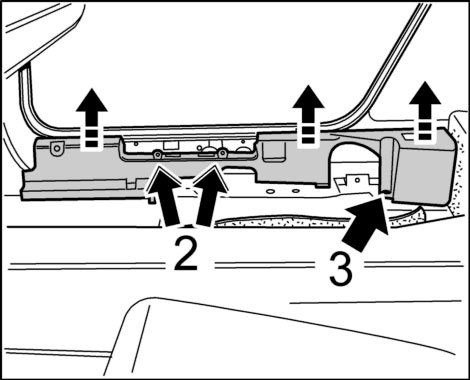 2
3