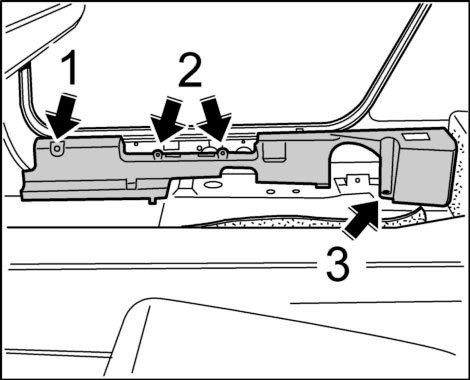 1
2
3