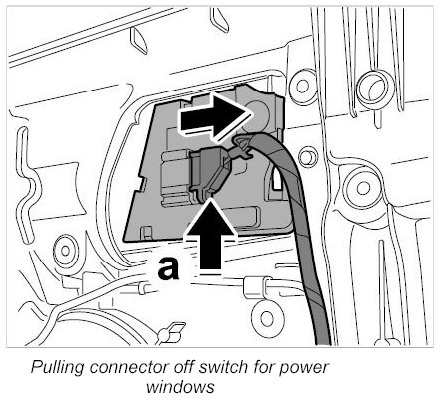 a

Pulling connector off switch for power windows