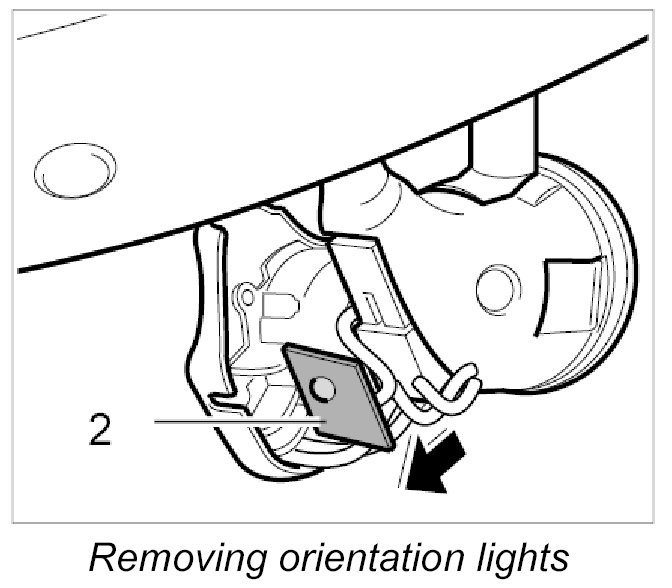 2

Removing orientation lights