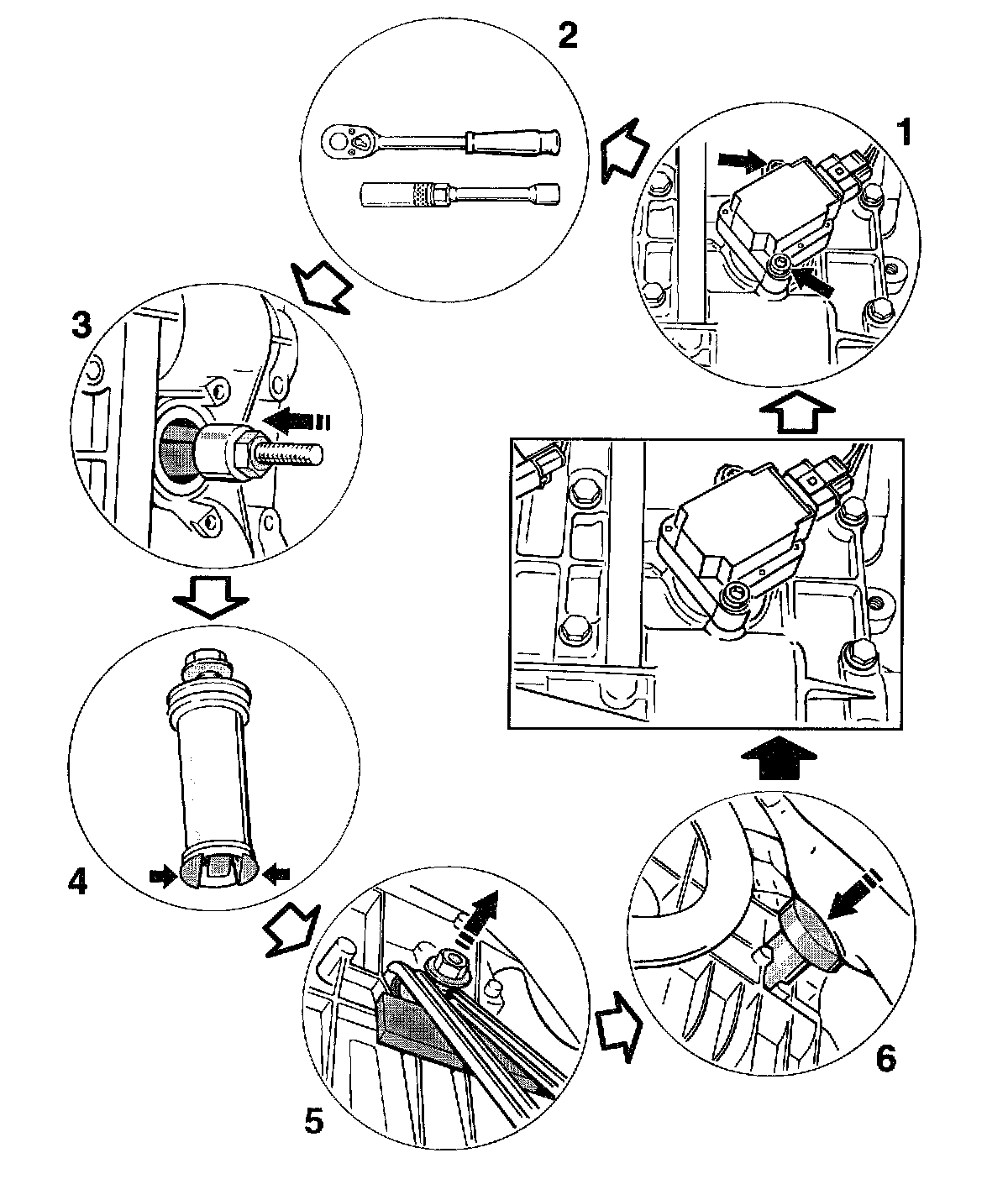 2

1

3

4

5

6