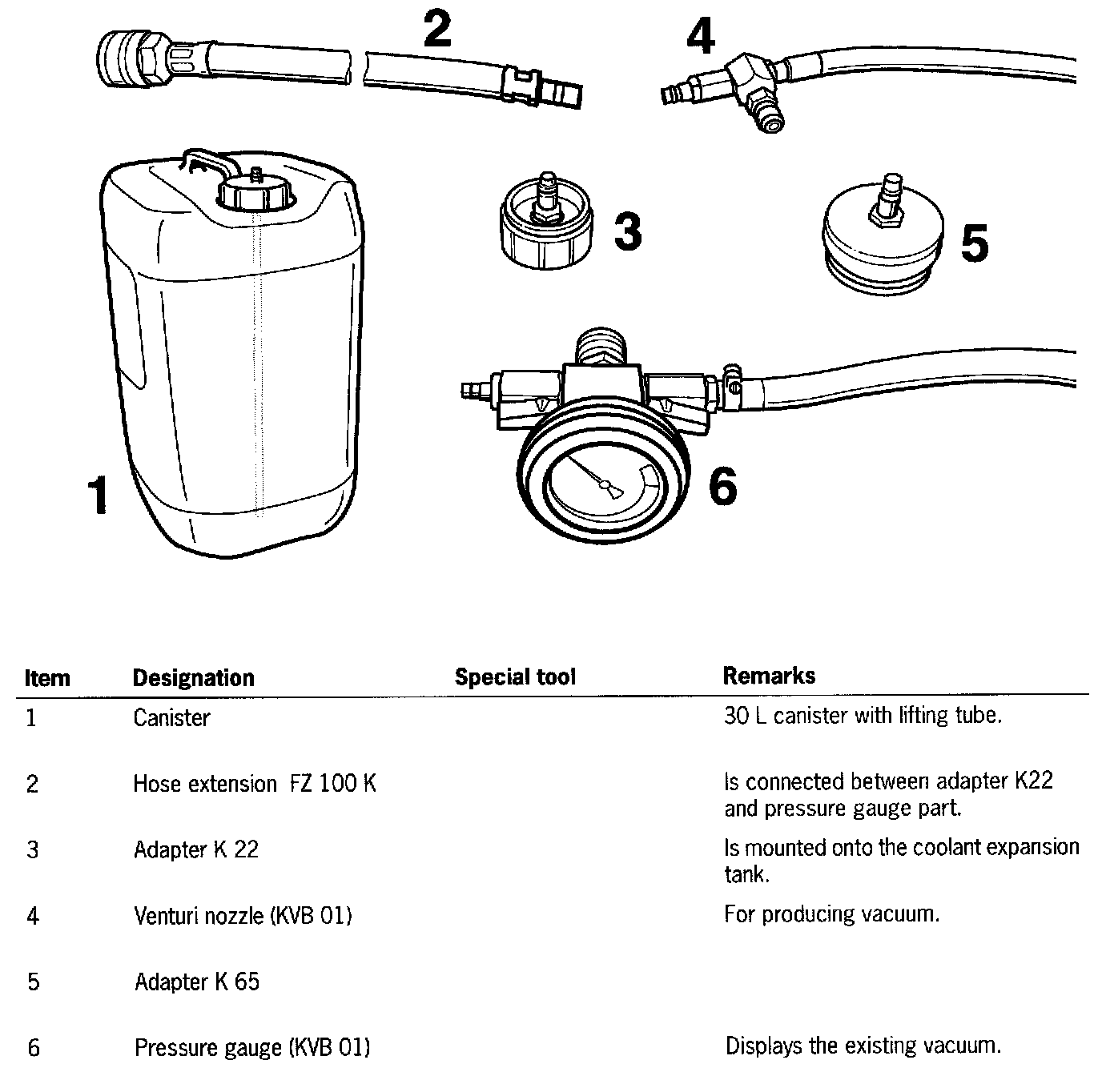 2

4

3

5

1

6

| Item | Designation | Special tool | Remarks |
|---|---|---|---|
| 1 | Canister | | 30 L canister with lifting tube. |
| 2 | Hose extension FZ 100 K | | Is connected between adapter K22 and pressure gauge part. |
| 3 | Adapter K 22 | | Is mounted onto the coolant expansion tank. |
| 4 | Venturi nozzle (KVB 01) | | For producing vacuum. |
| 5 | Adapter K 65 | | |
| 6 | Pressure gauge (KVB 01) | | Displays the existing vacuum. |