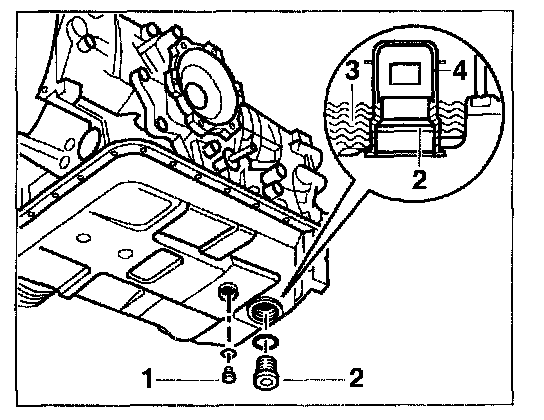 3
4
2
1
2