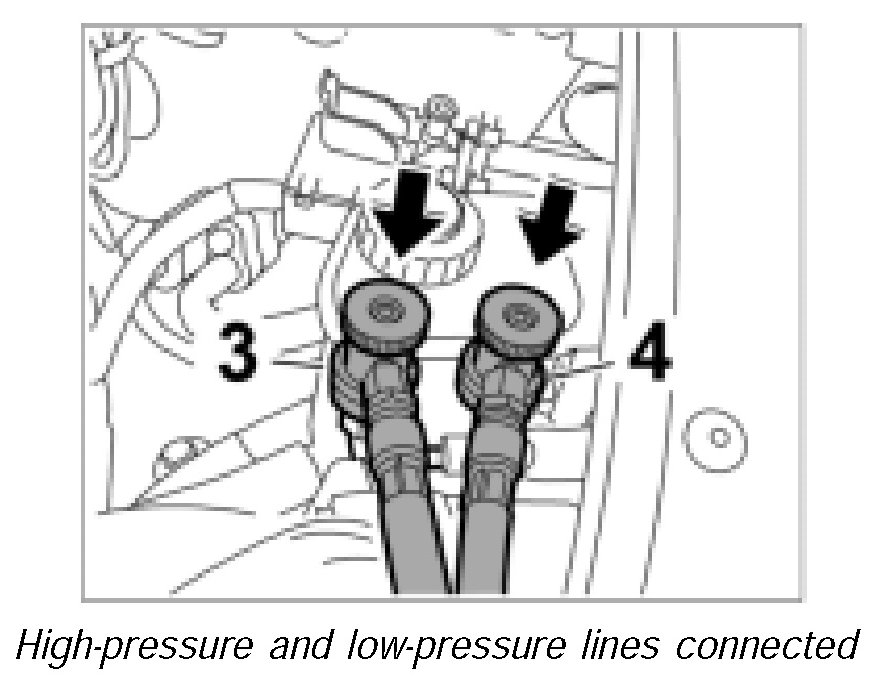 3

4

High-pressure and low-pressure lines connected