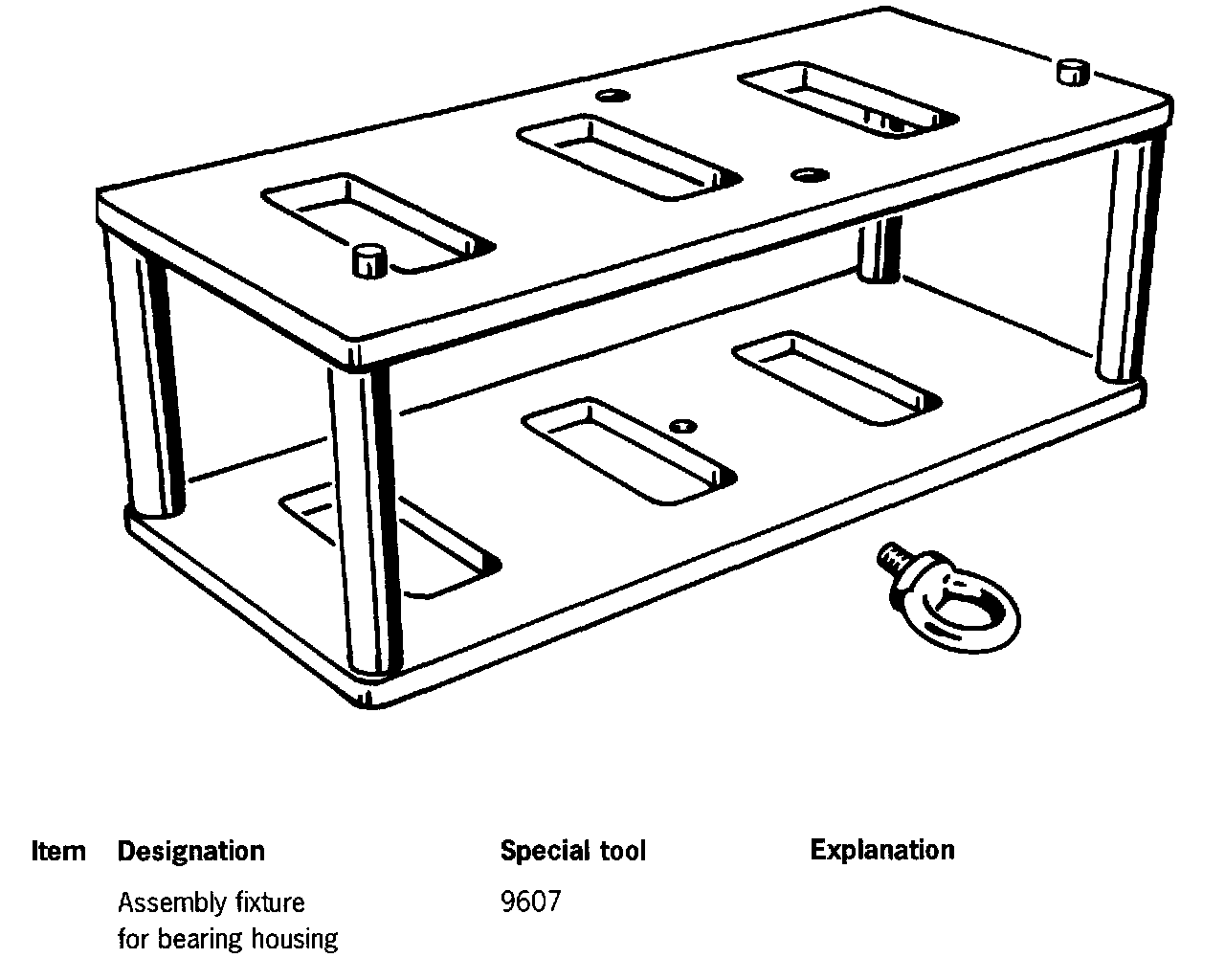 | Item | Designation | Special tool | Explanation |
|---|---|---|---|
| | Assembly fixture for bearing housing | 9607 | |