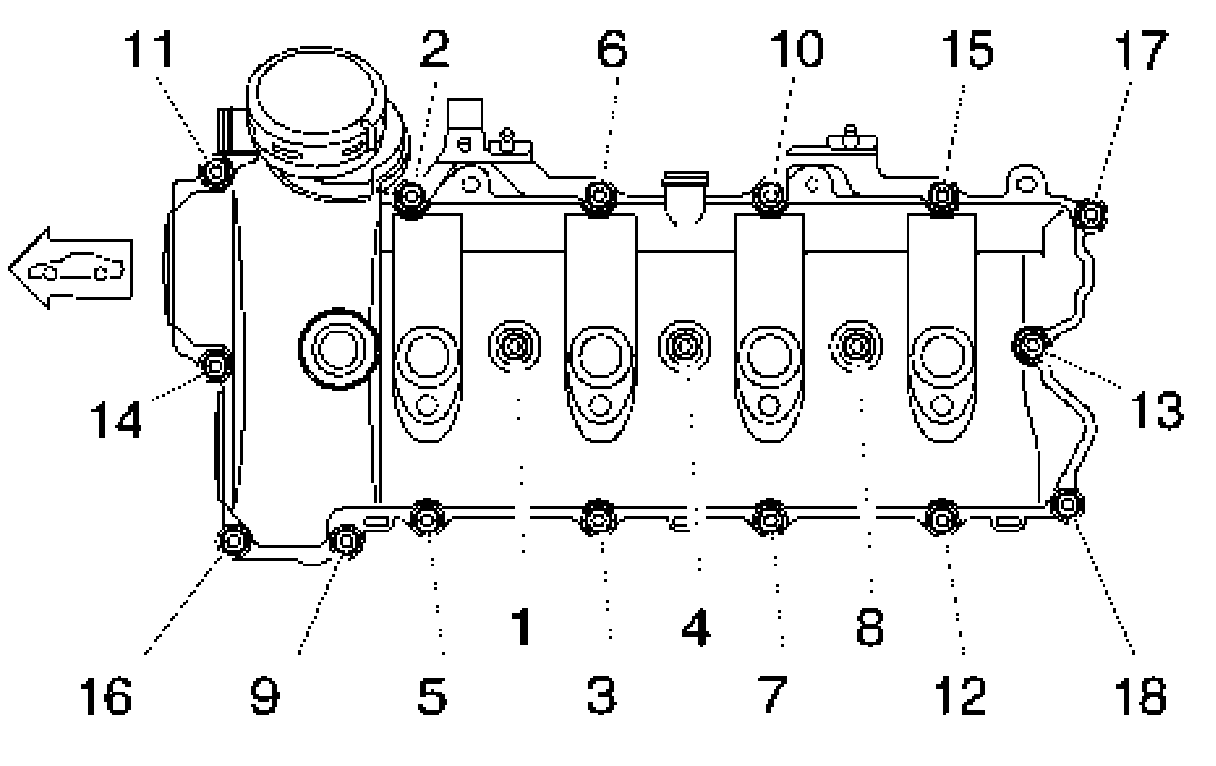 11
2
6
10
15
17
14
13
1
4
8
16
9
5
3
7
12
18