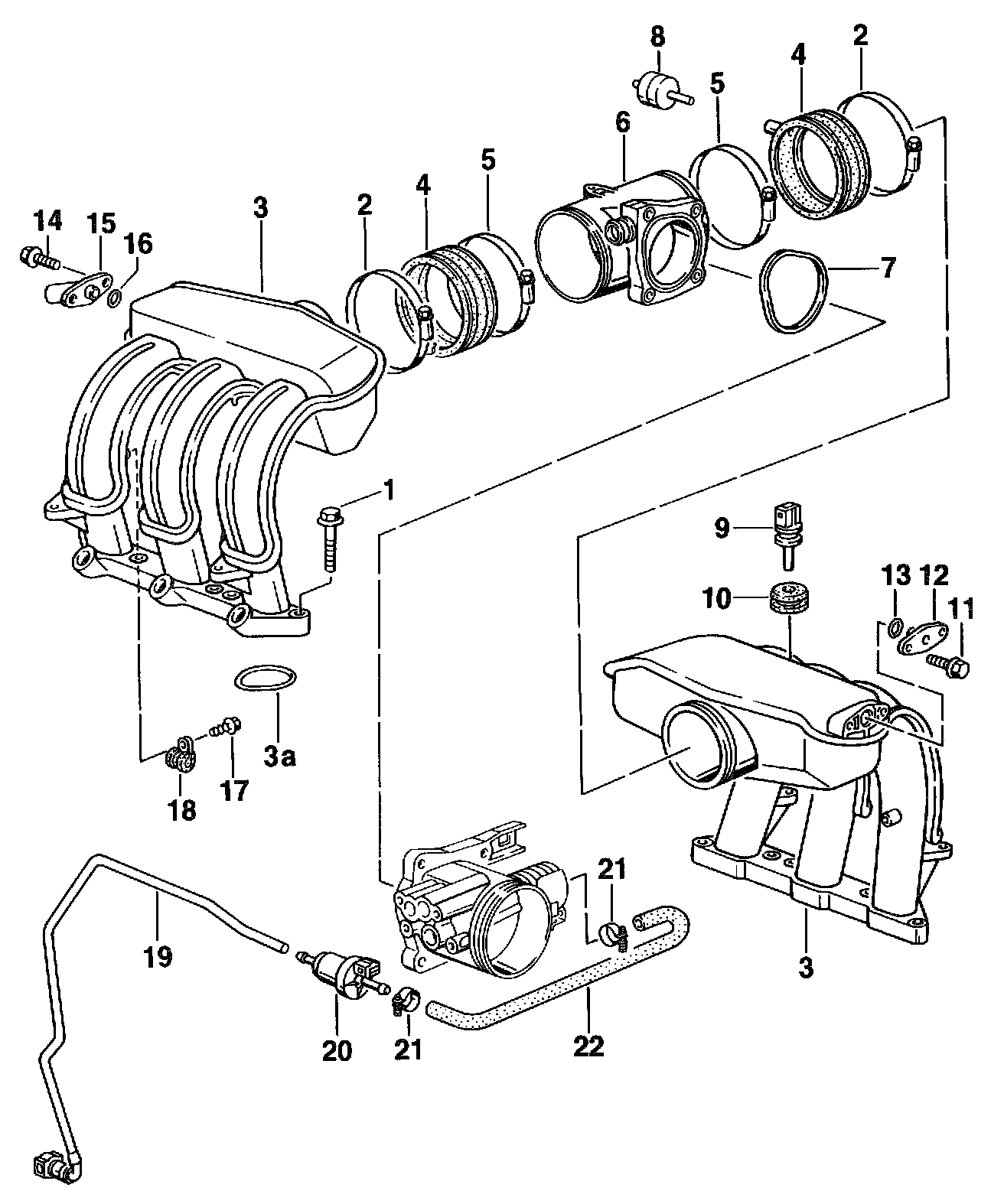 8
2
4
5
6
5
4
2
3
14
15
16
7
1
9
10
13
12
11
3a
17
18
21
19
20
21
22
3