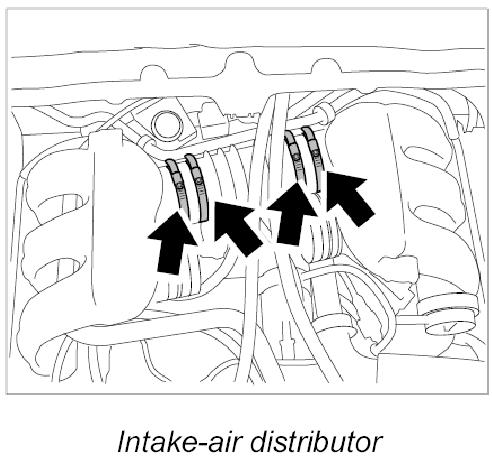 Intake-air distributor