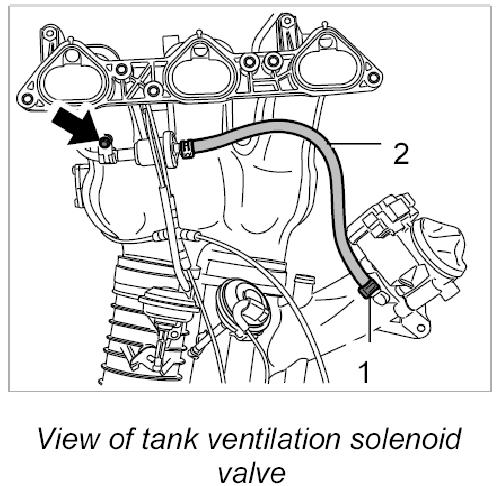 2

1

View of tank ventilation solenoid valve