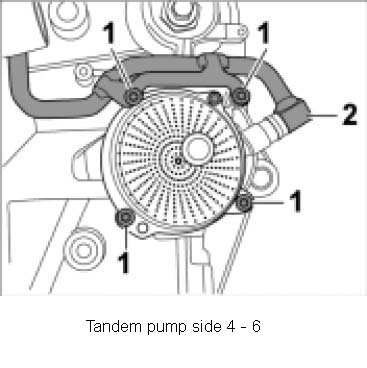 1
1
2
1
1

Tandem pump side 4 - 6