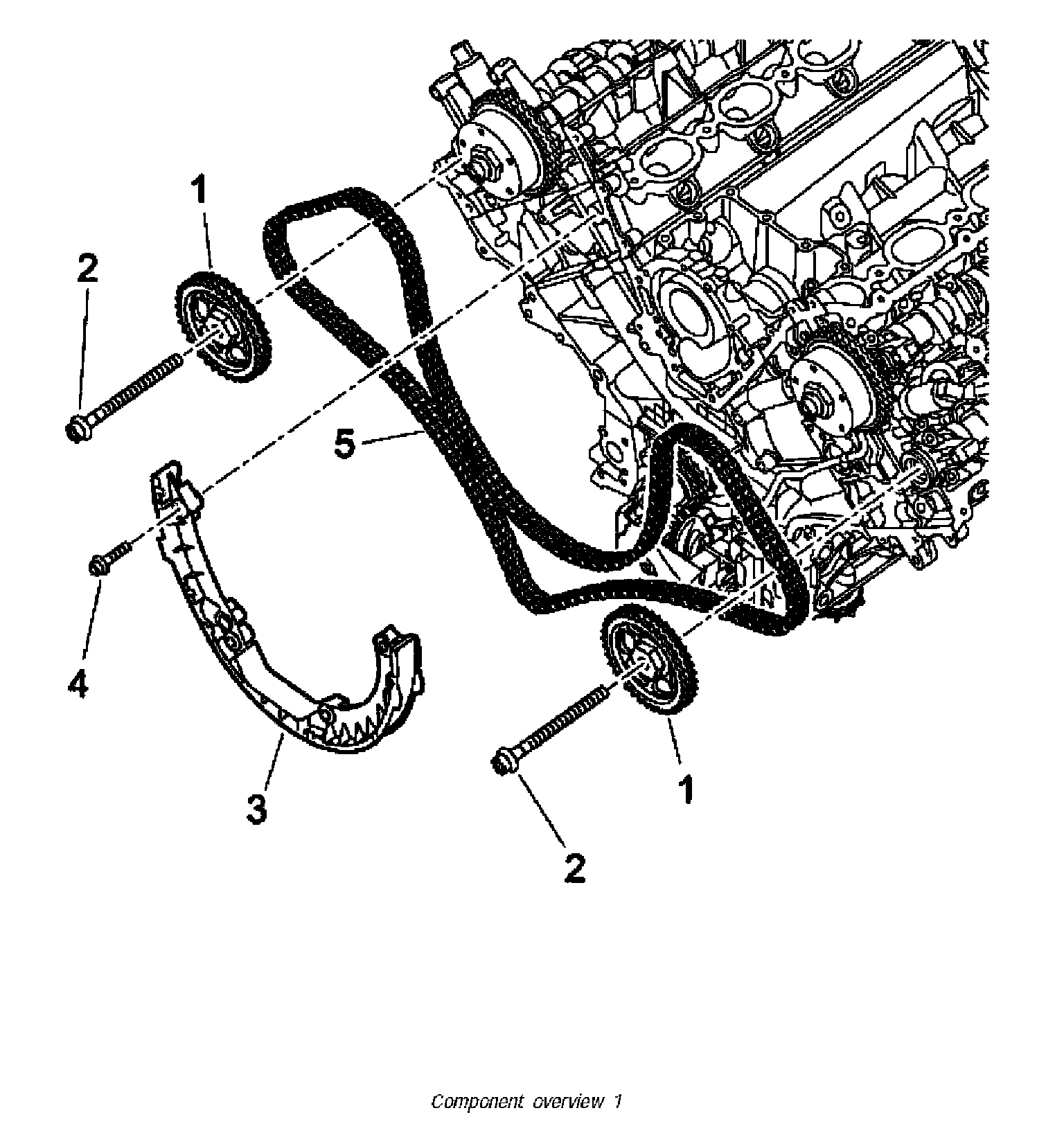 1
2
5
4
3
1
2

Component overview 1