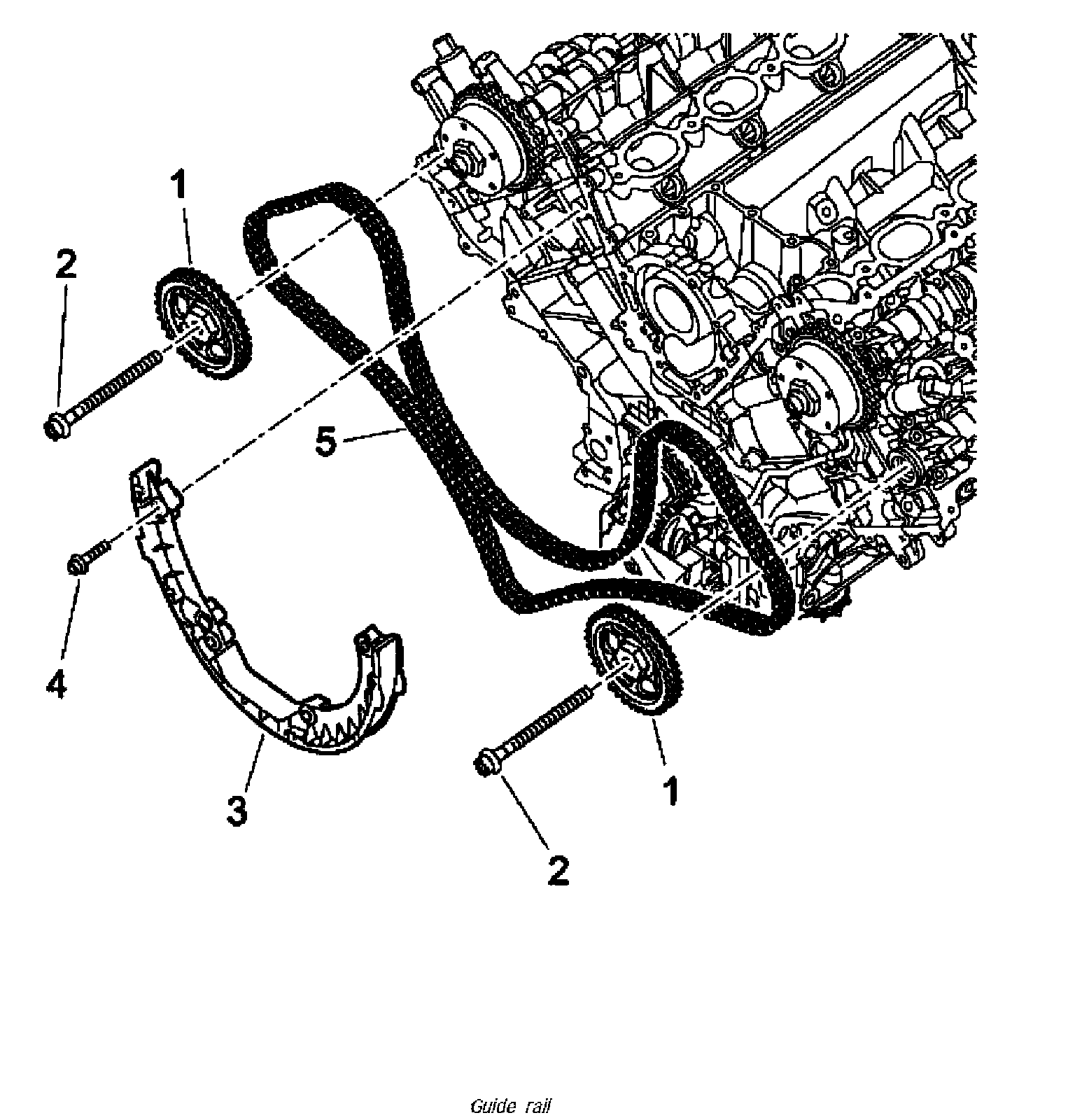 1
2
5
4
3
1
2

Guide rail