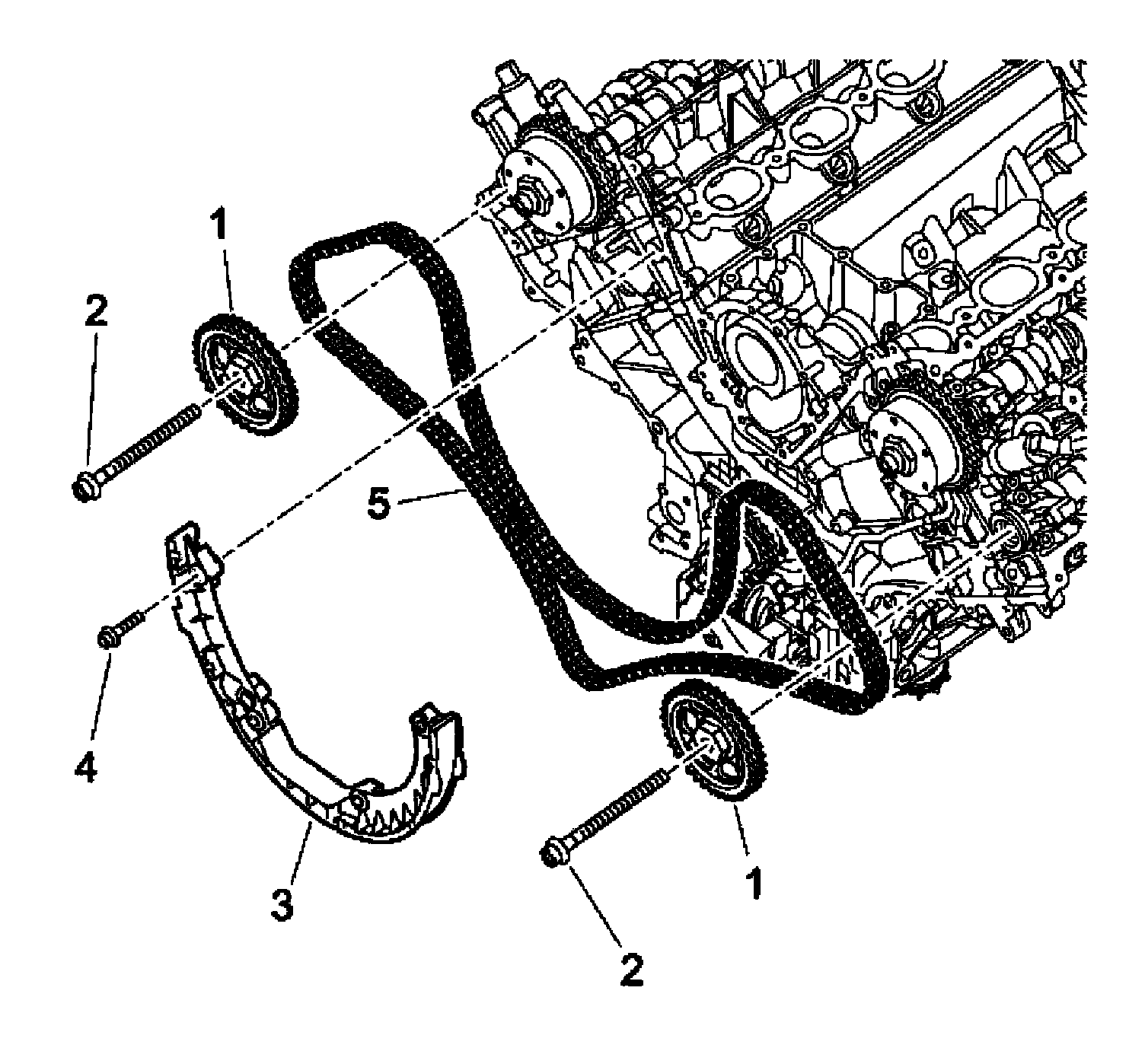 1
2
5
4
3
1
2