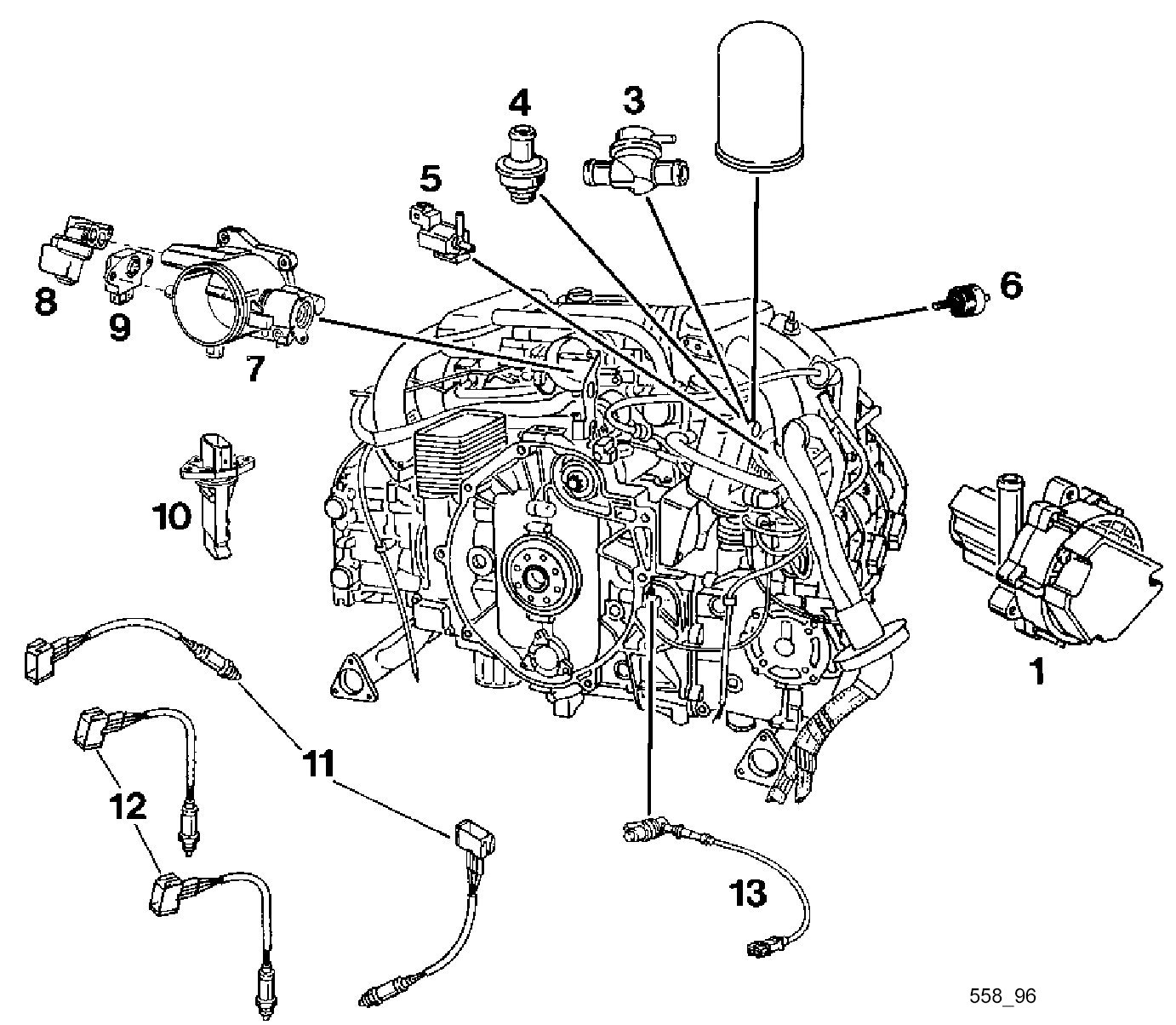 4
3
5
6
8
9
7
10
1
11
12
13
558_96