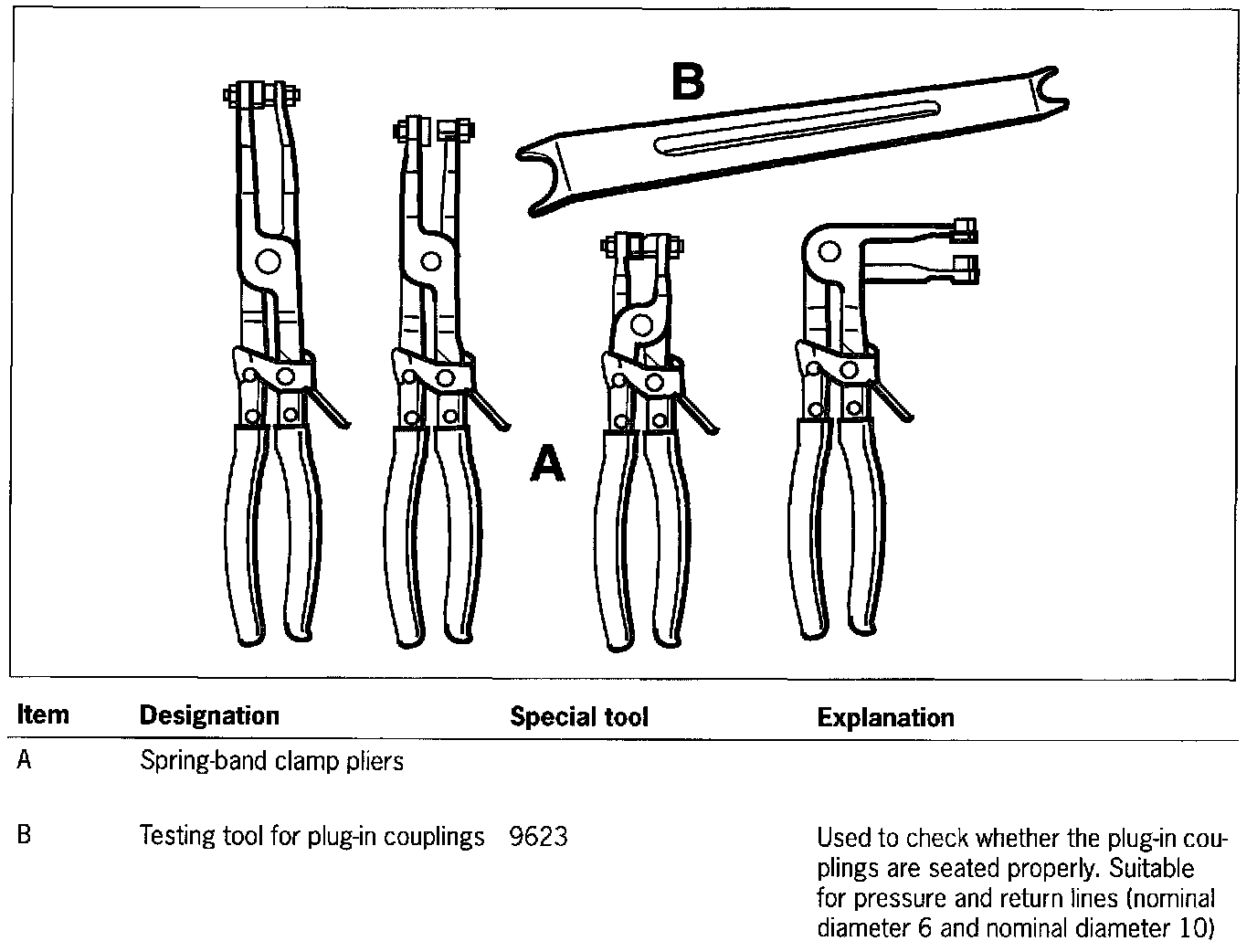 B

A

| Item | Designation | Special tool | Explanation |
|---|---|---|---|
| A | Spring-band clamp pliers | | |
| B | Testing tool for plug-in couplings | 9623 | Used to check whether the plug-in couplings are seated properly. Suitable for pressure and return lines (nominal diameter 6 and nominal diameter 10) |