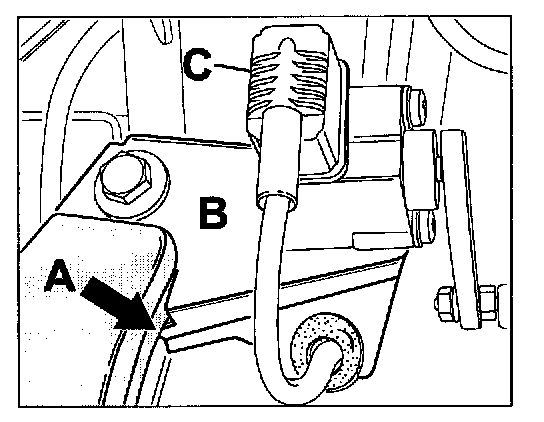 C
B
A