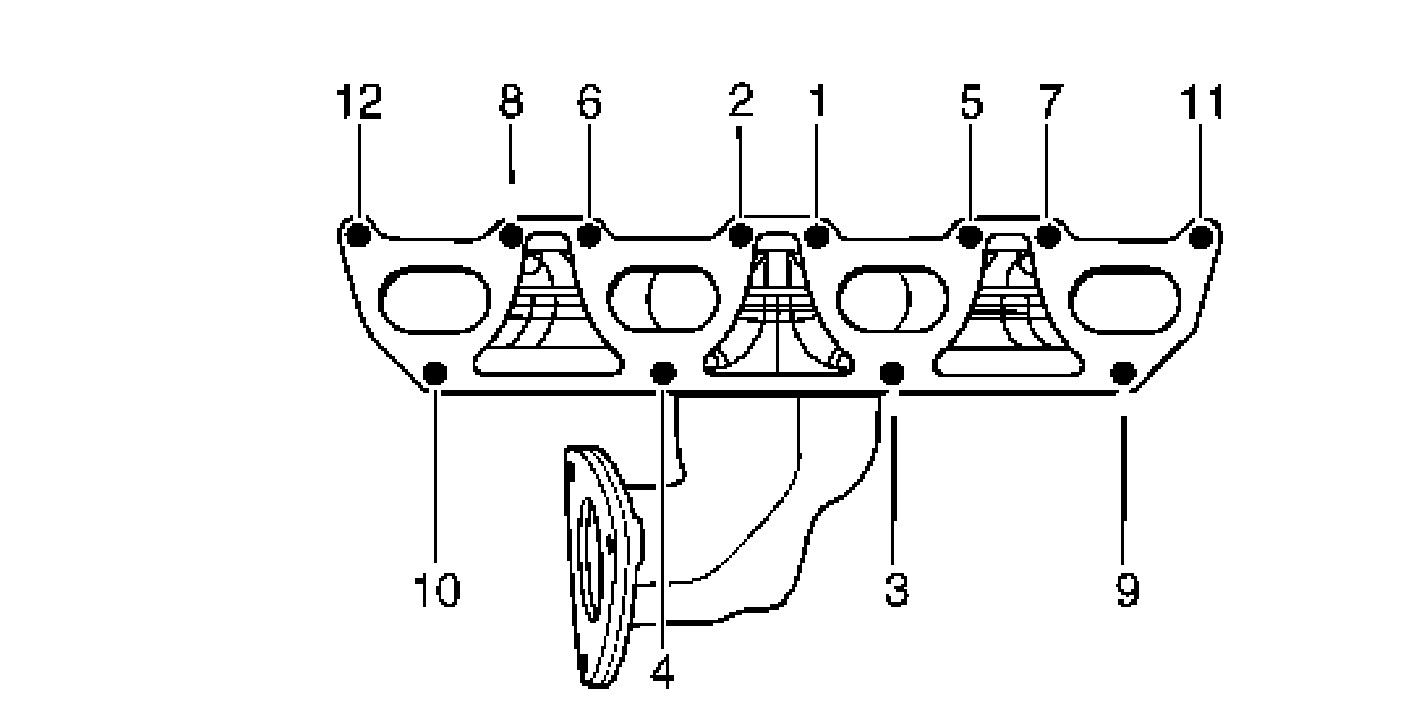 12 8 6 2 1 5 7 11

10 4 3 9