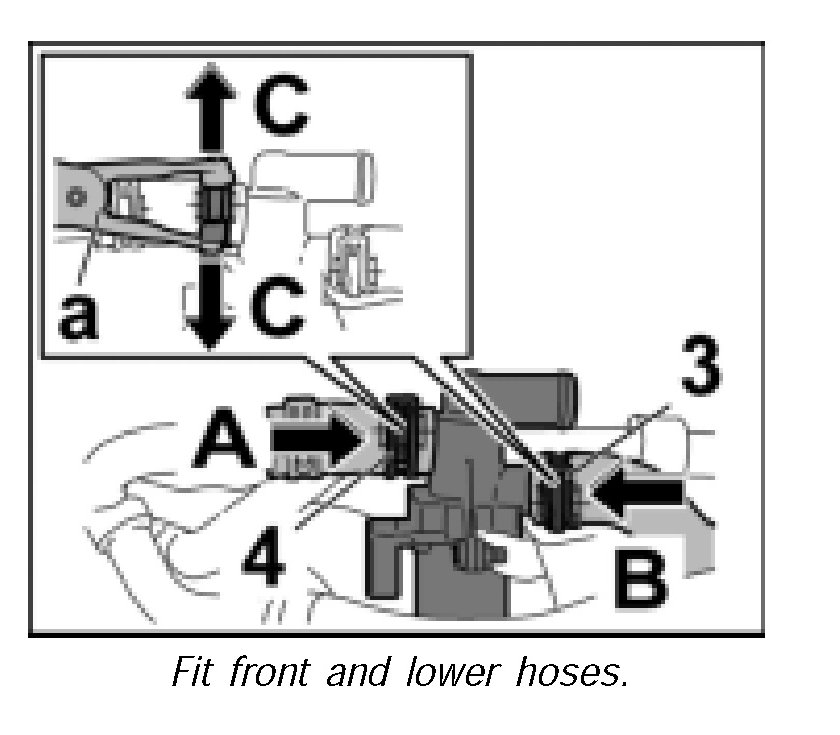 C
a
C
3
A
4
B
Fit front and lower hoses.