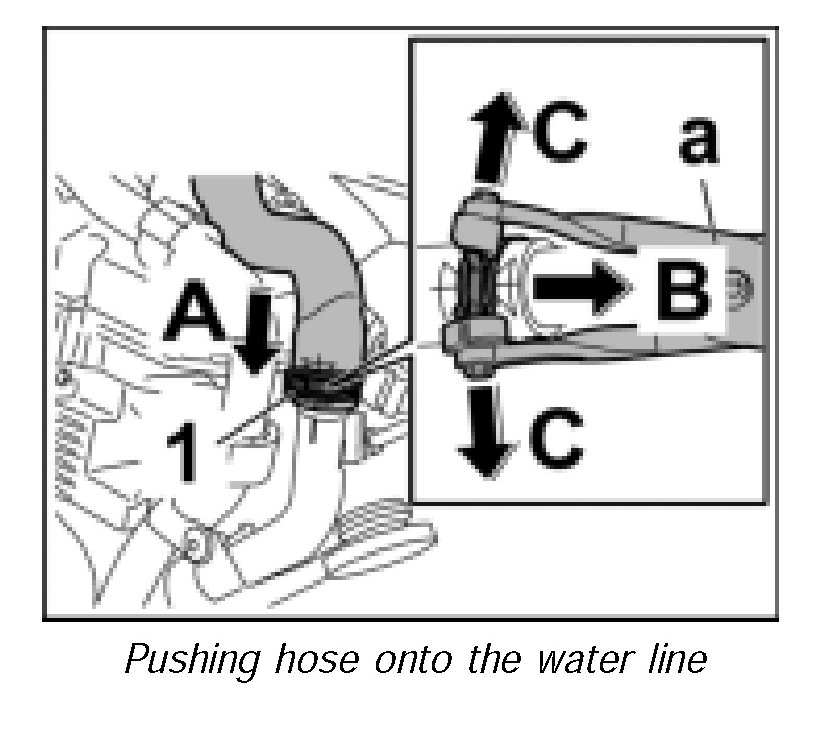 C
a
A
B
1
C

Pushing hose onto the water line