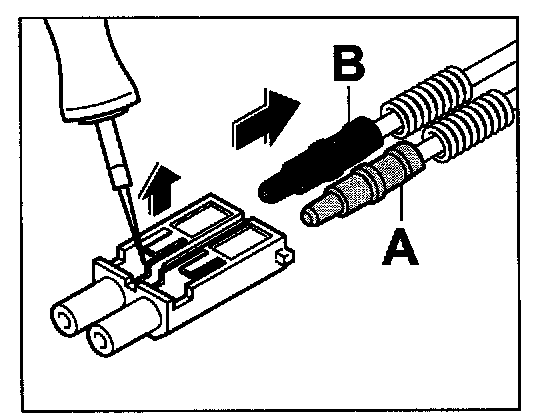 B

A