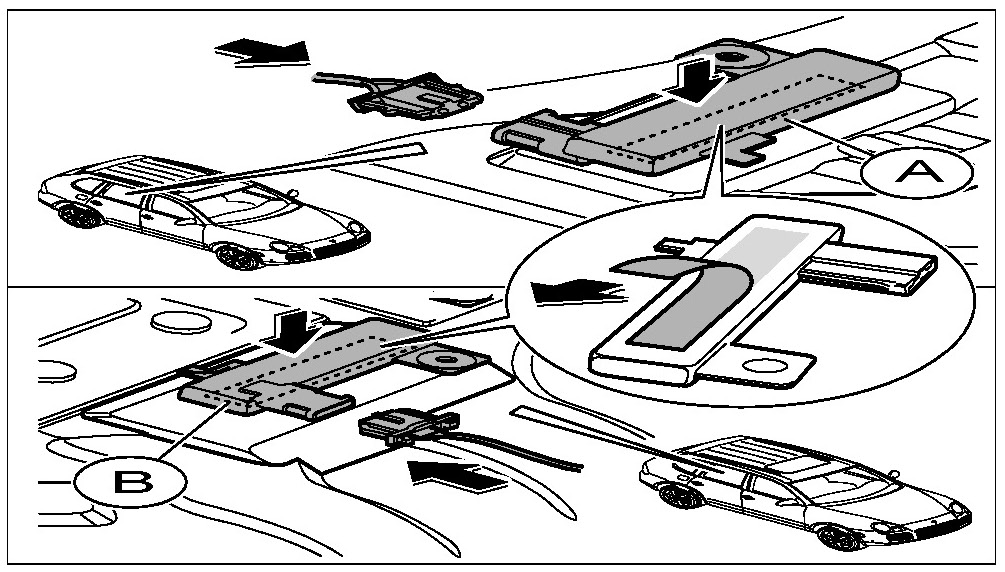 A

B