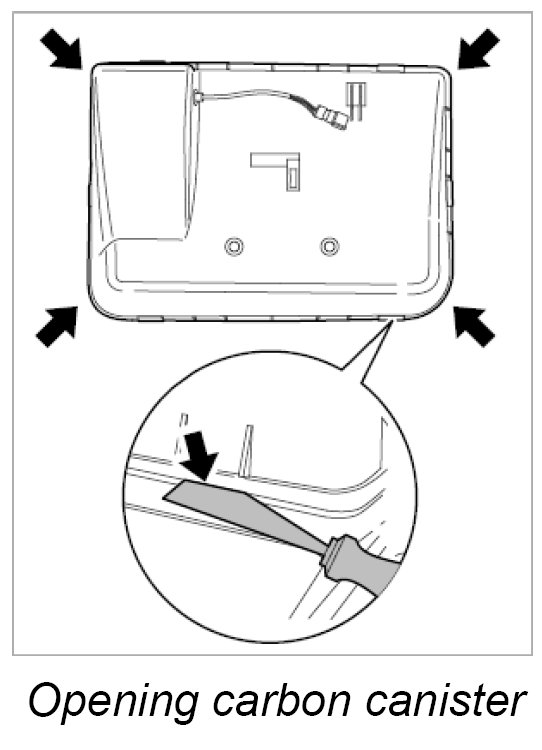 Opening carbon canister