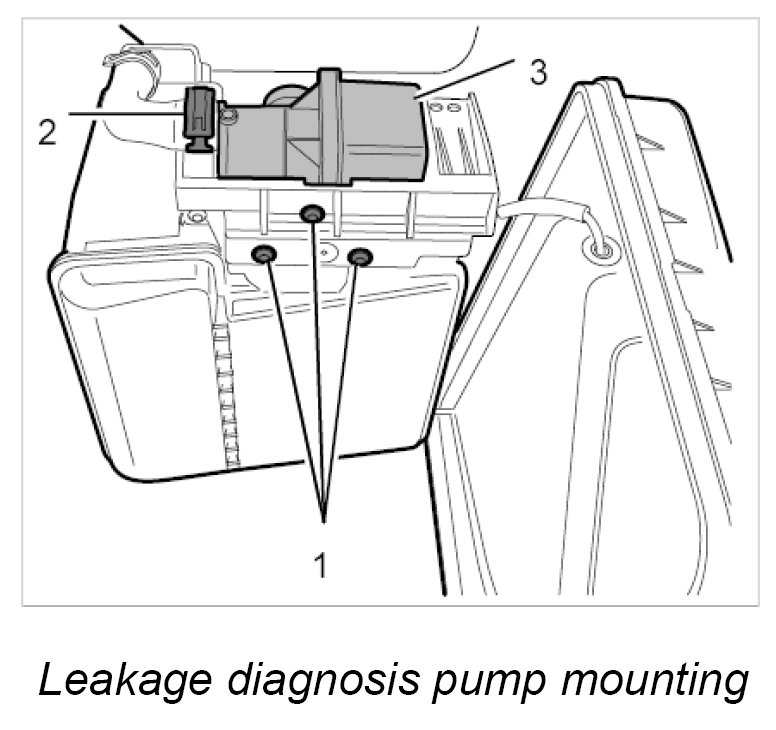 3
2
1
Leakage diagnosis pump mounting