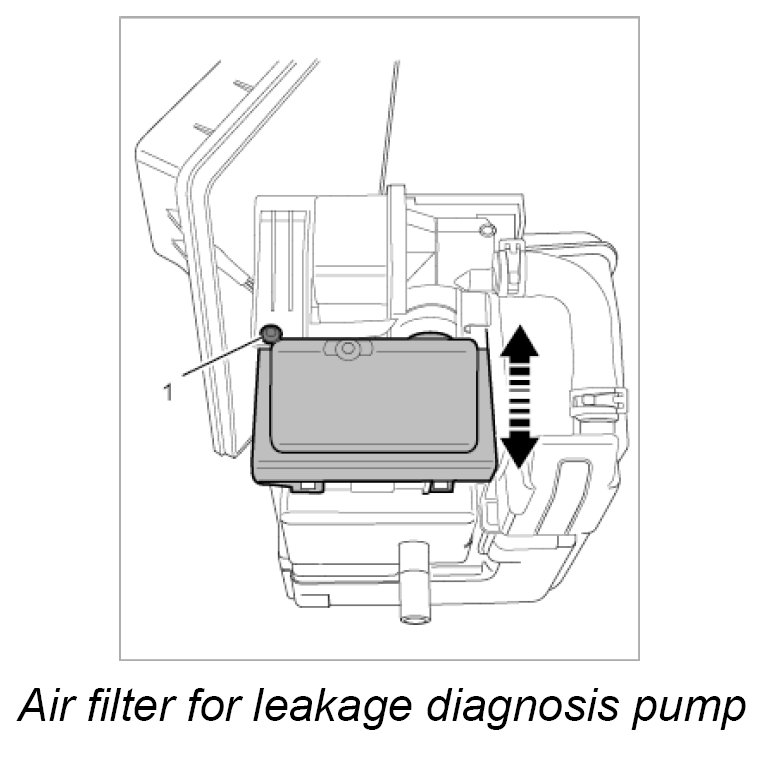 1

Air filter for leakage diagnosis pump