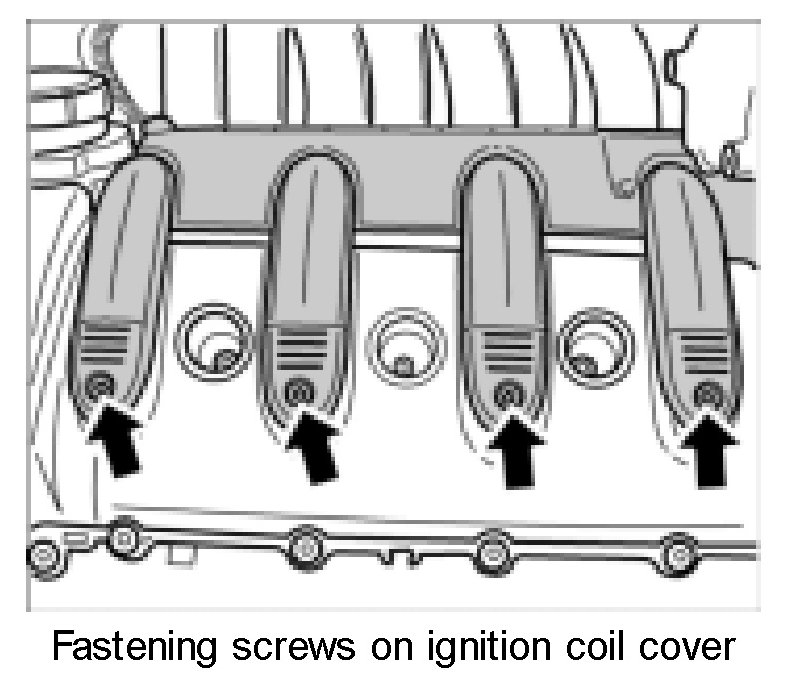 Fastening screws on ignition coil cover