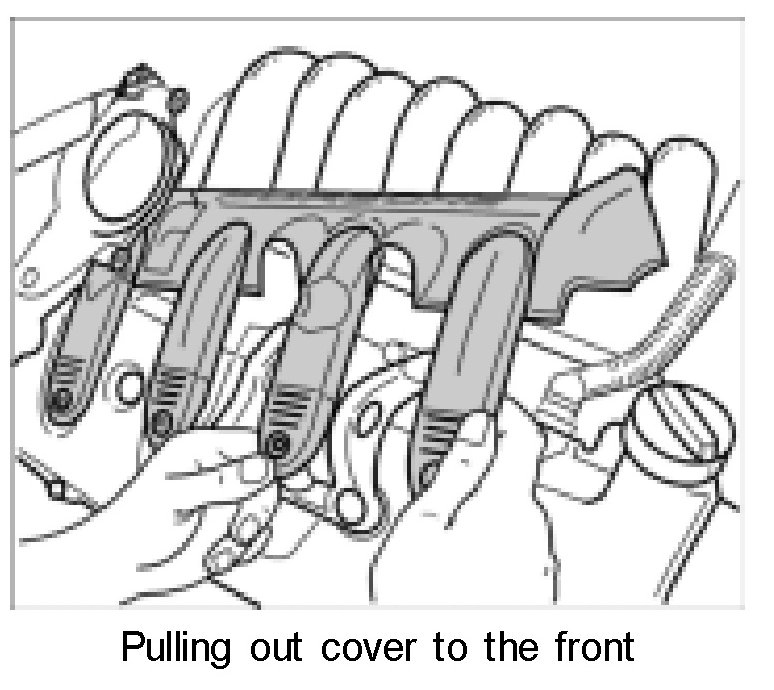 Pulling out cover to the front