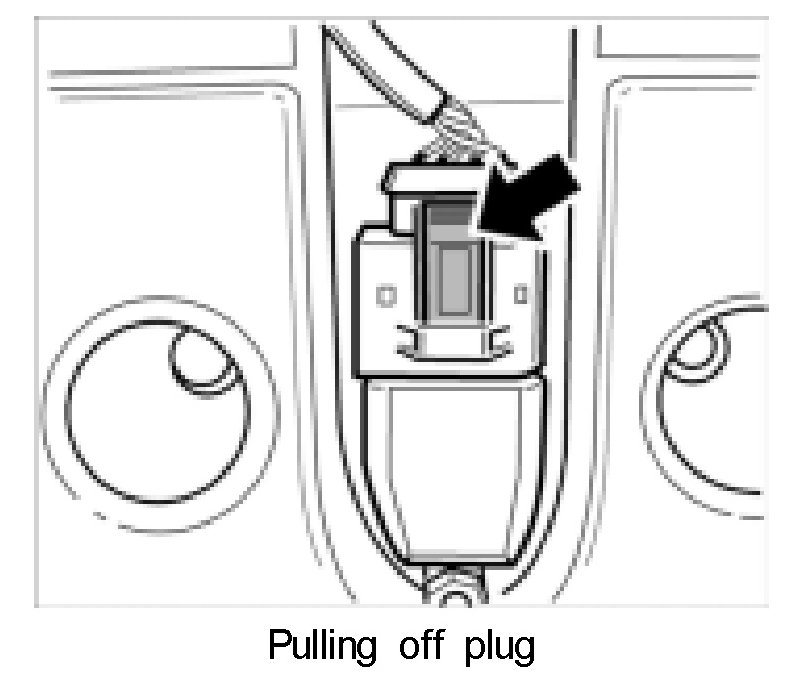 Pulling off plug