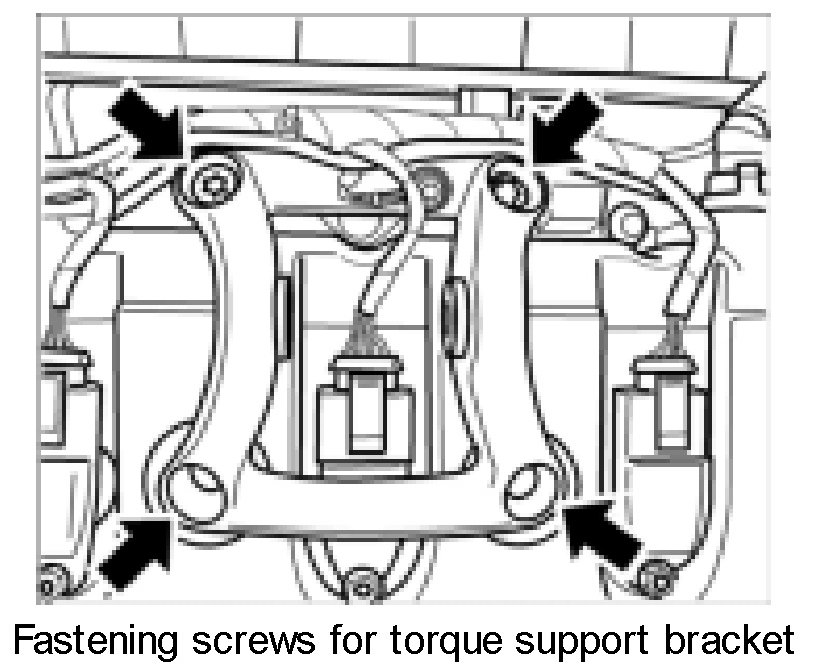 Fastening screws for torque support bracket