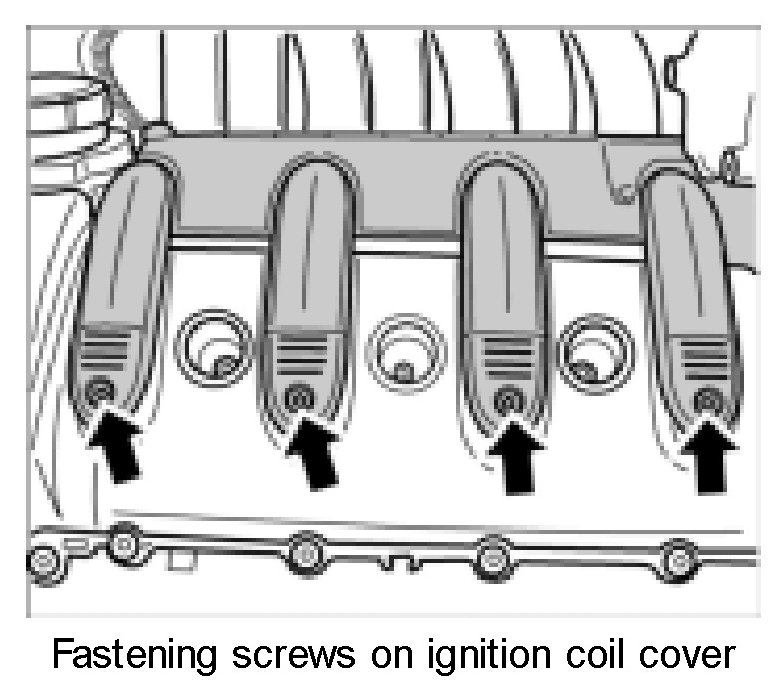 Fastening screws on ignition coil cover