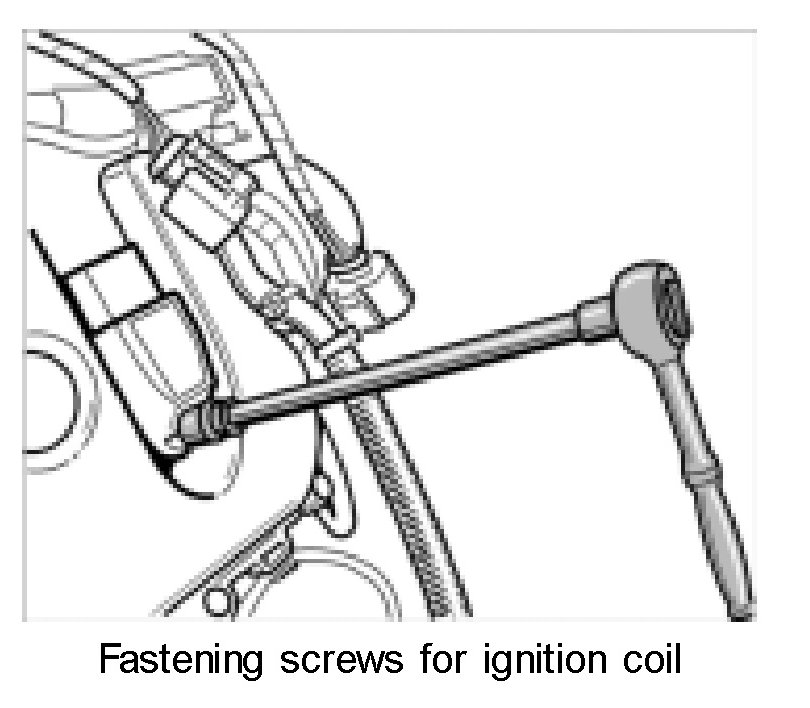 Fastening screws for ignition coil