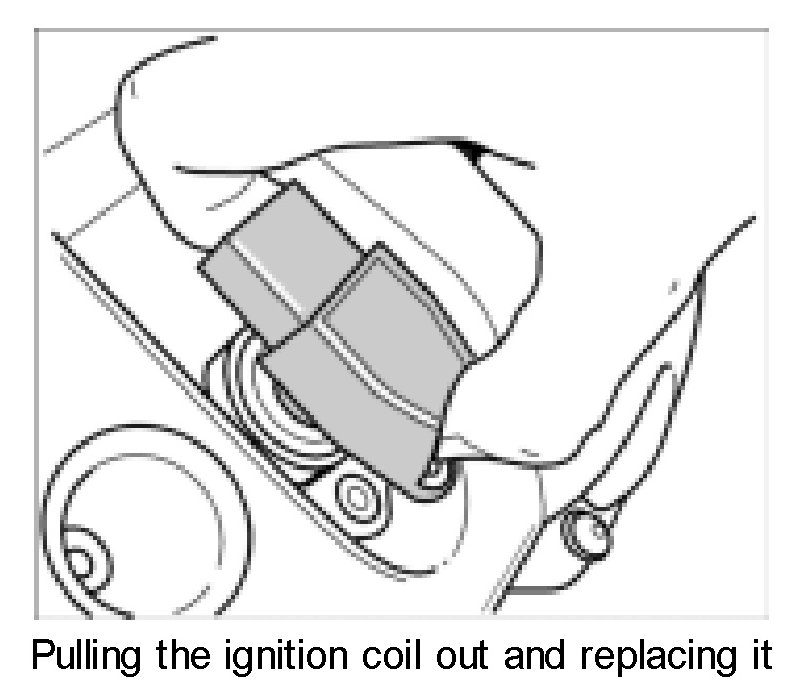 Pulling the ignition coil out and replacing it