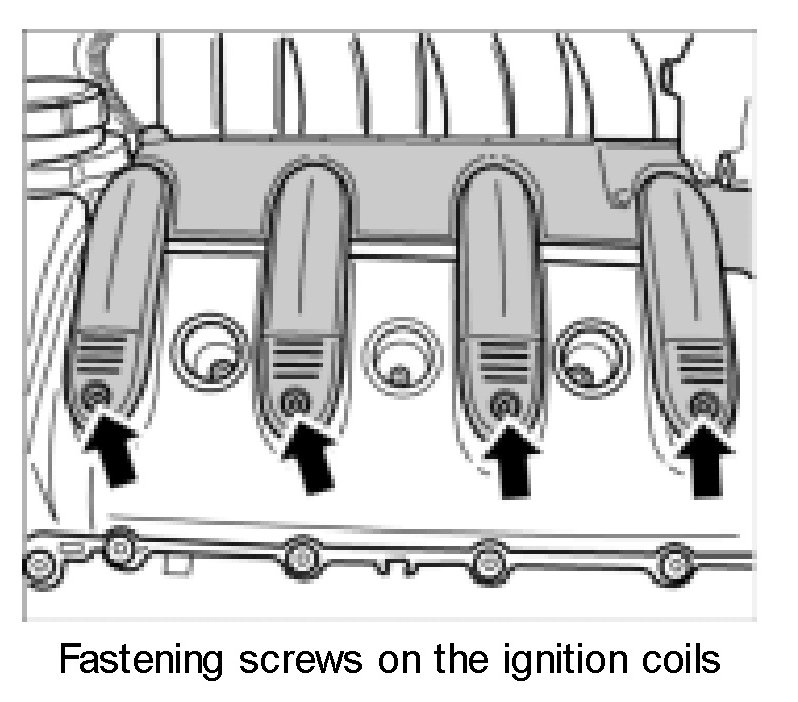 Fastening screws on the ignition coils