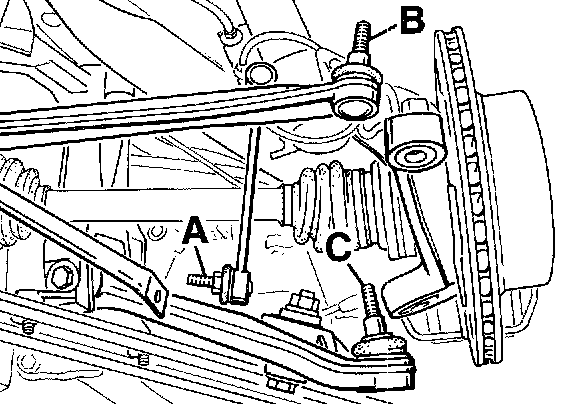 B
A
C