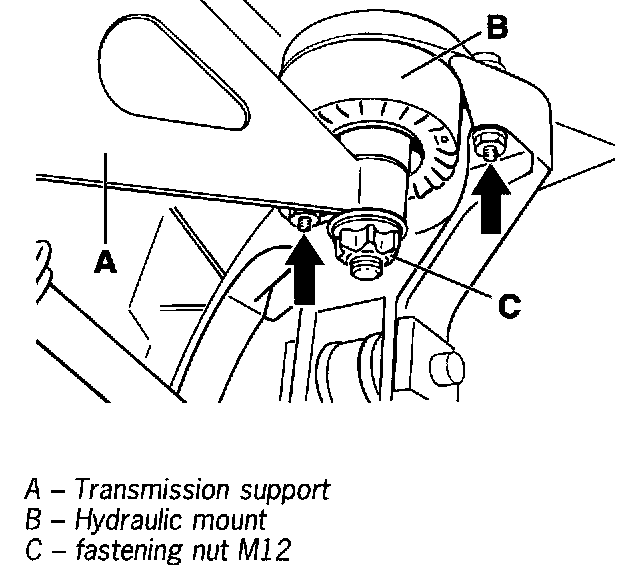 B

A

C

A – Transmission support
B – Hydraulic mount
C – fastening nut M12