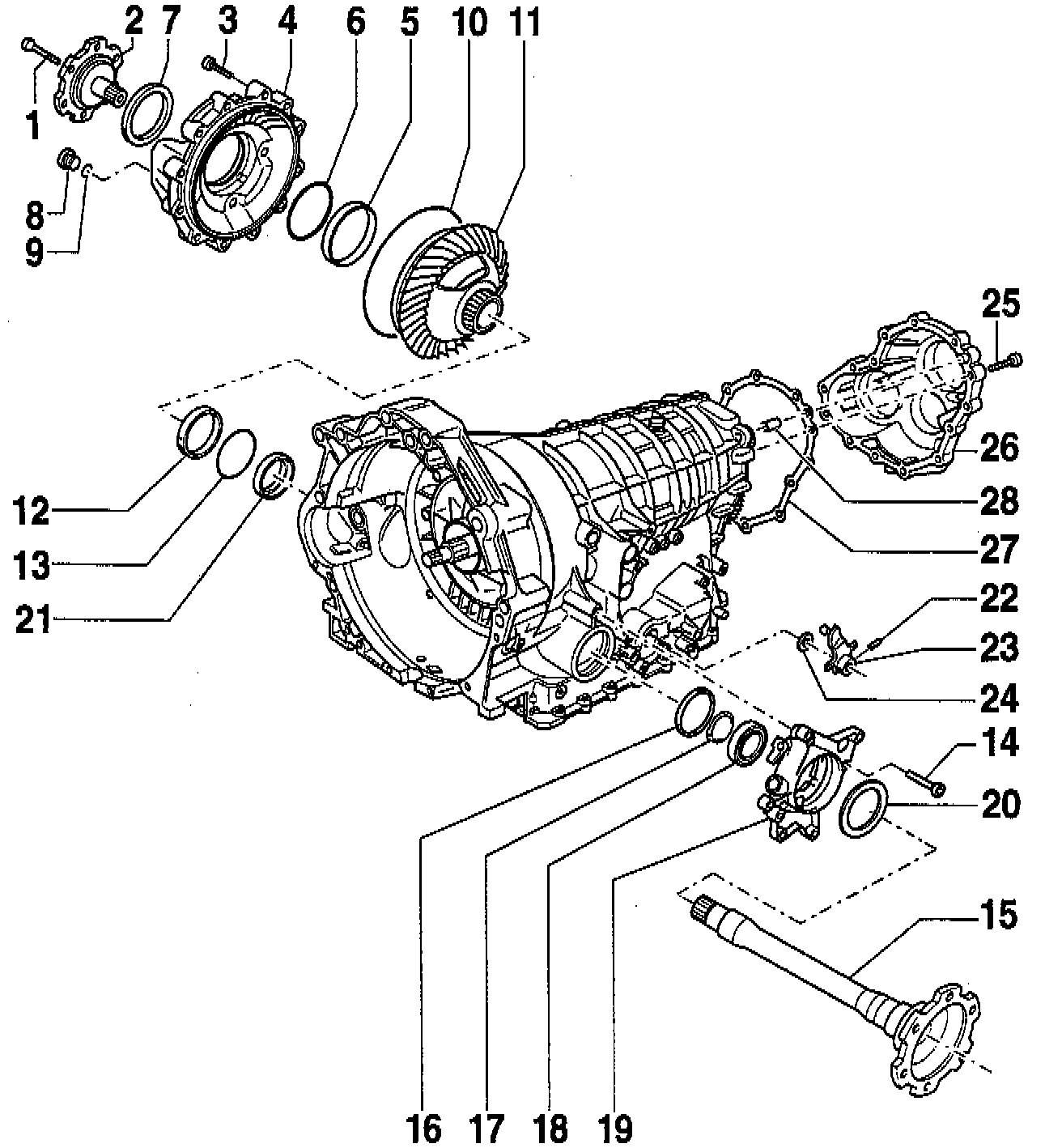 2 7 3 4 6 5 10 11
1
8
9
25
26
28
27
12
13
21
22
23
24
14
20
15
16 17 18 19