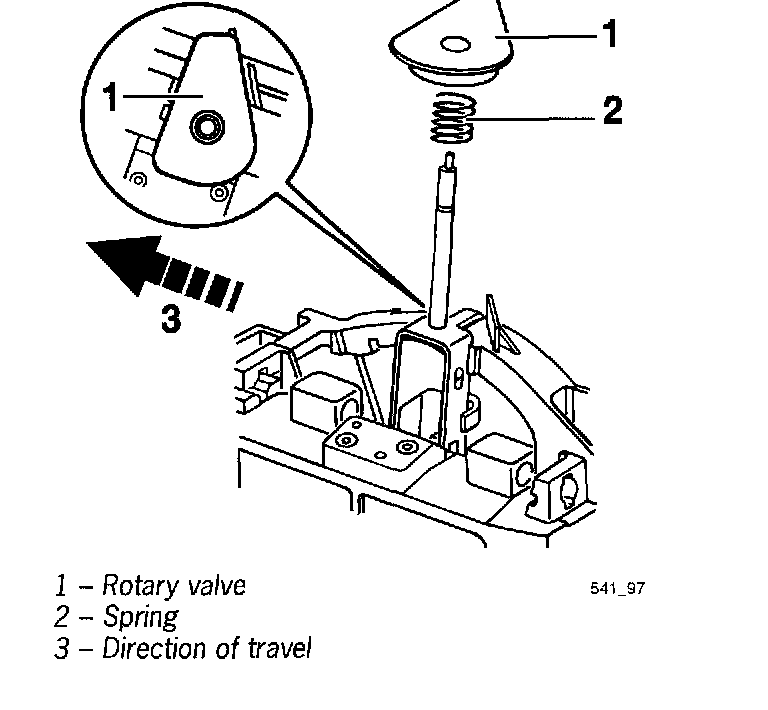 1

1

2

3

1 – Rotary valve
2 – Spring
3 – Direction of travel

541_97