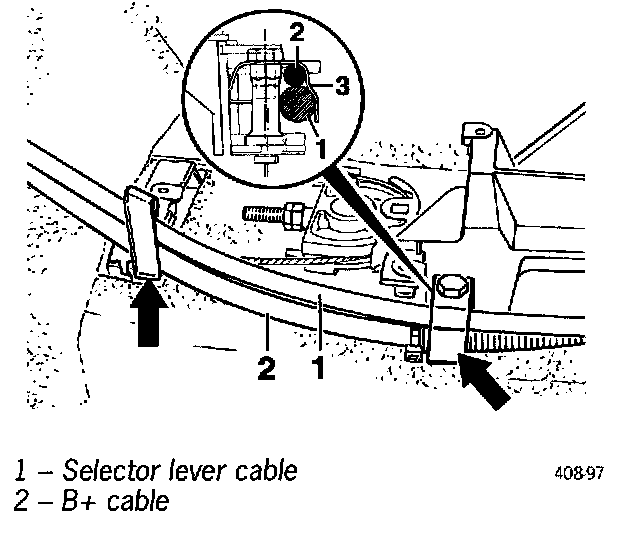 2
3
1
2
1

1 – Selector lever cable
2 – B+ cable

408-97