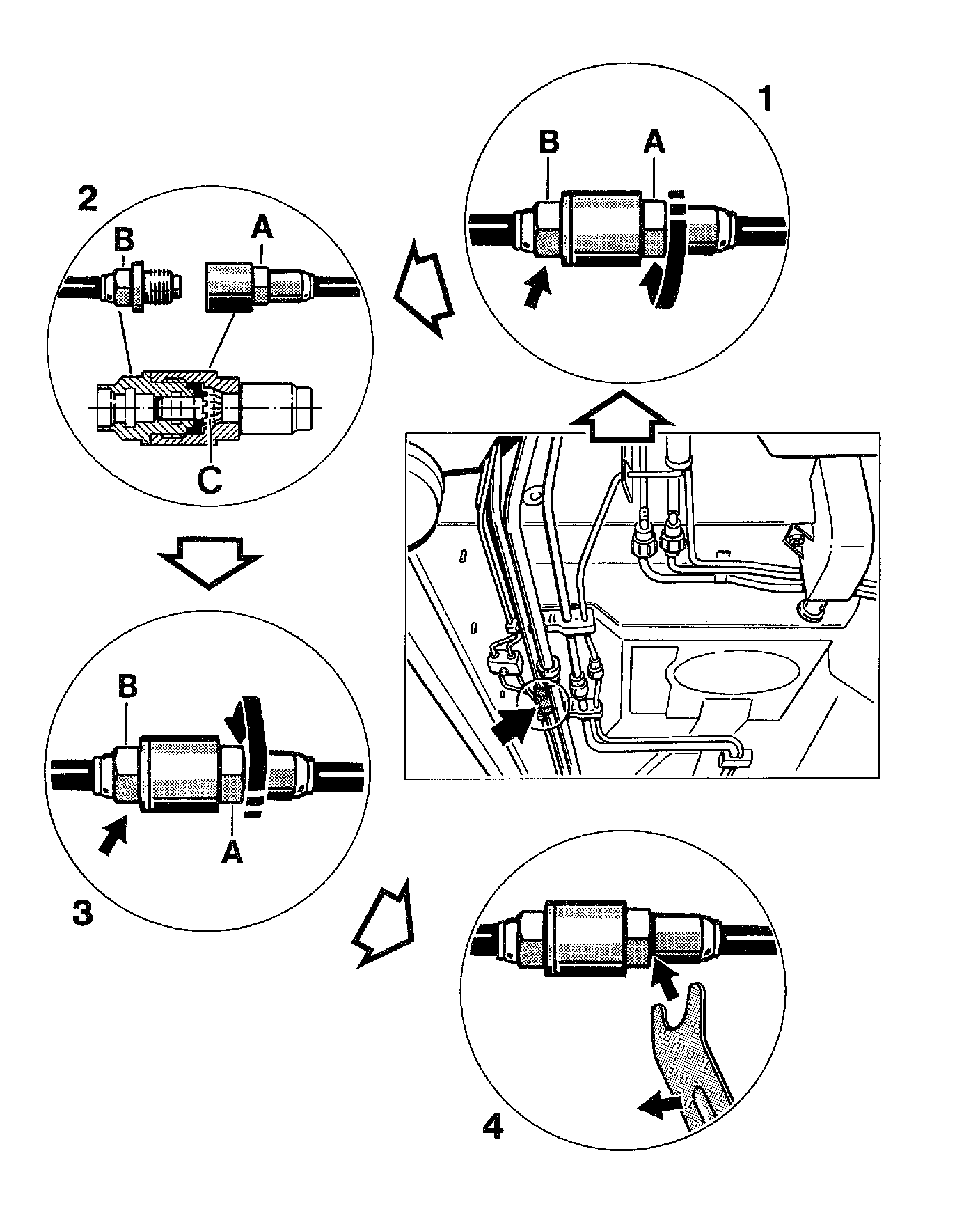 1
B
A
2
B
A
C
B
A
3
4