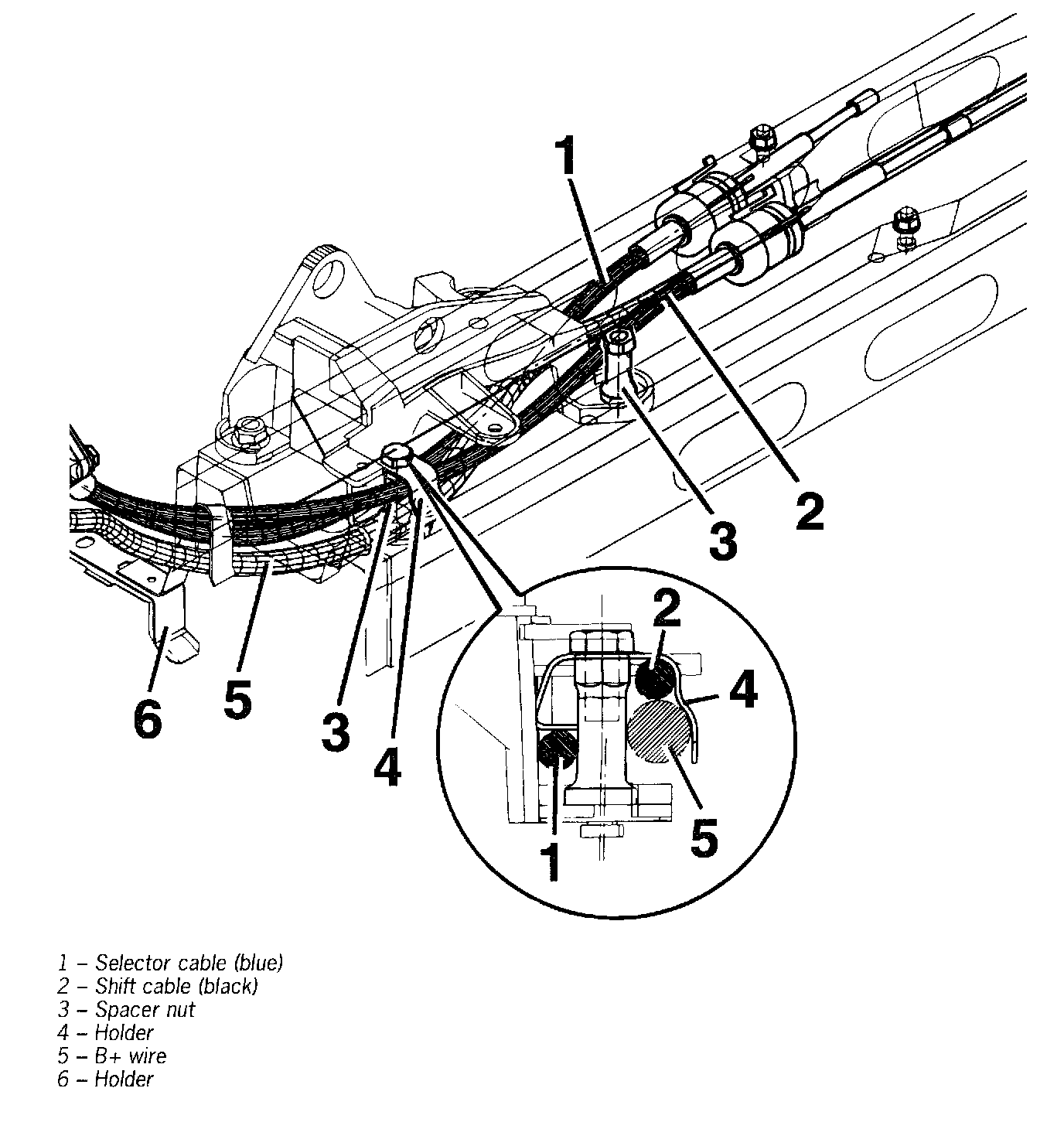 1
2
3
6
5
3
4
2
4
5
1

1 – Selector cable (blue)
2 – Shift cable (black)
3 – Spacer nut
4 – Holder
5 – B+ wire
6 – Holder