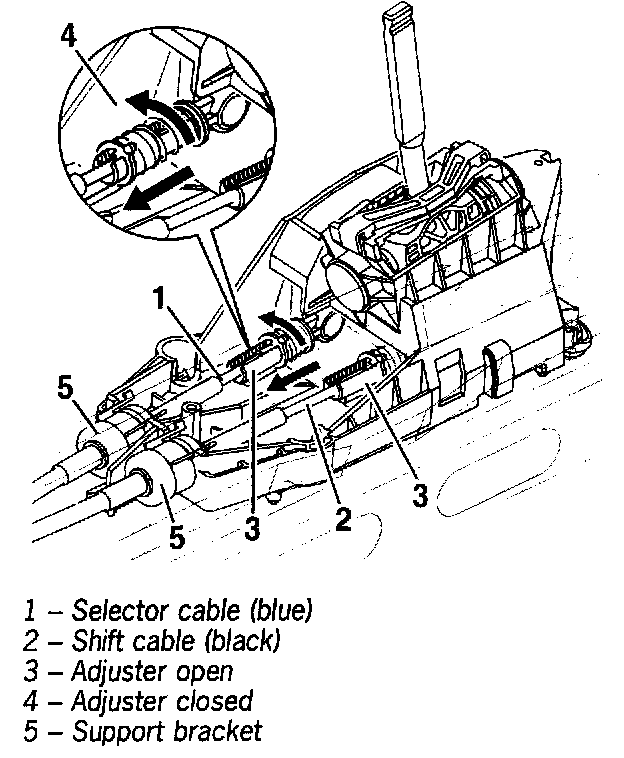 4

1

5

5

3

2

3

1 – Selector cable (blue)
2 – Shift cable (black)
3 – Adjuster open
4 – Adjuster closed
5 – Support bracket