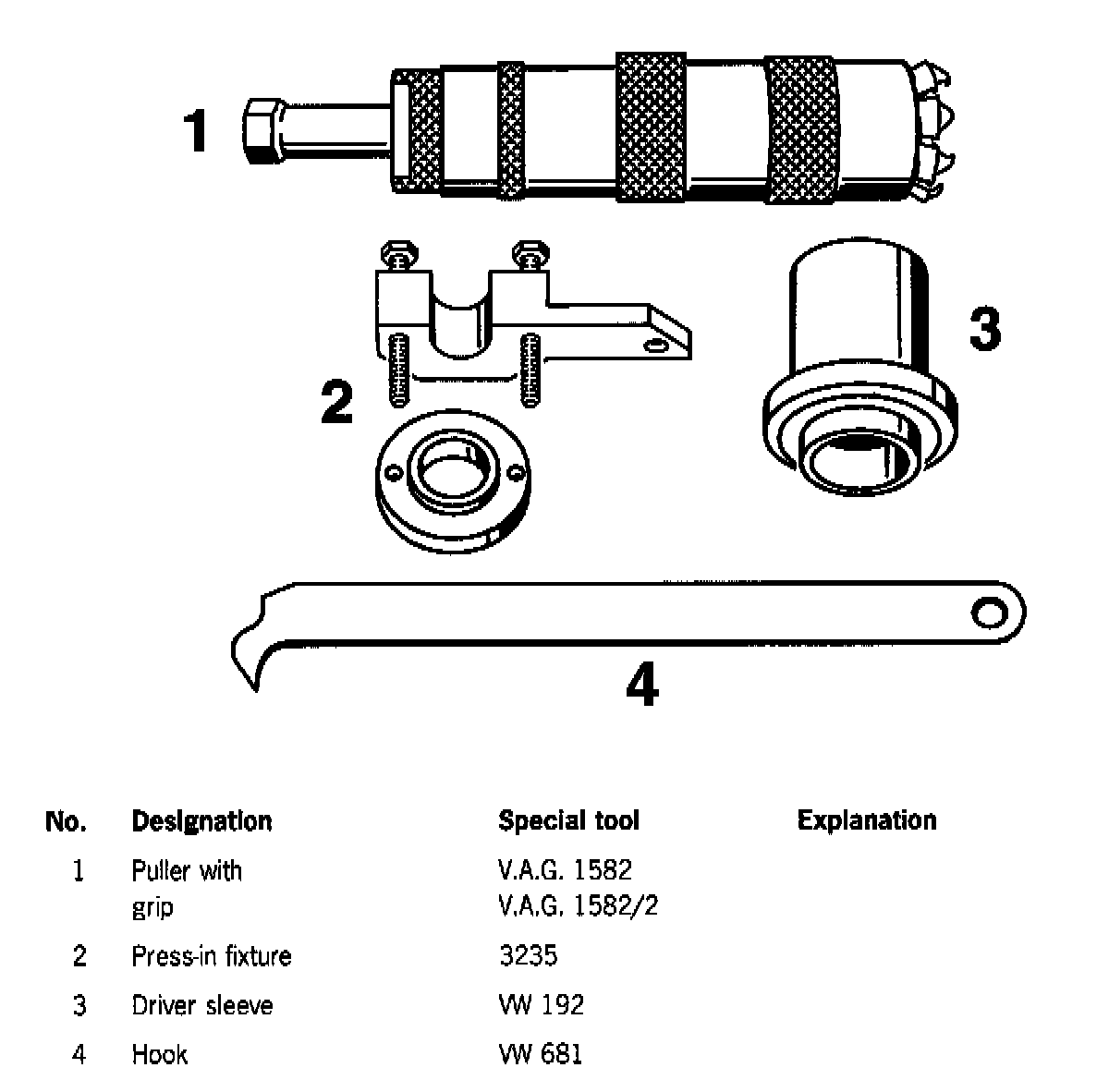 1

2

3

4

| No. | Designation | Special tool | Explanation |
|---|---|---|---|
| 1 | Puller with grip | V.A.G. 1582 V.A.G. 1582/2 | |
| 2 | Press-in fixture | 3235 | |
| 3 | Driver sleeve | VW 192 | |
| 4 | Hook | VW 681 | |