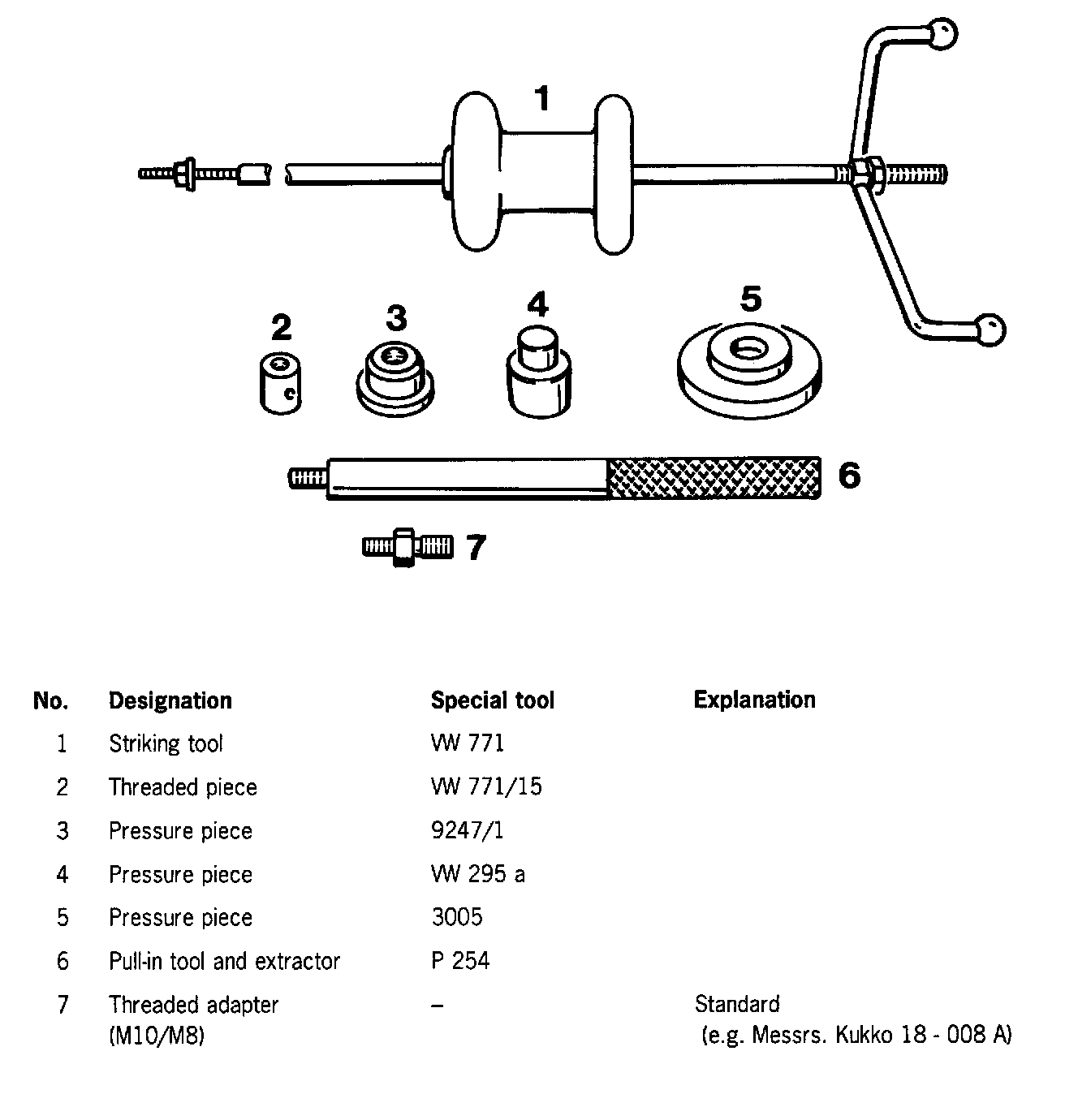 1

2

3

4

5

6

7

| No. | Designation | Special tool | Explanation |
|---|---|---|---|
| 1 | Striking tool | VW 771 | |
| 2 | Threaded piece | VW 771/15 | |
| 3 | Pressure piece | 9247/1 | |
| 4 | Pressure piece | VW 295 a | |
| 5 | Pressure piece | 3005 | |
| 6 | Pull-in tool and extractor | P 254 | |
| 7 | Threaded adapter (M10/M8) | – | Standard (e.g. Messrs. Kukko 18 - 008 A) |