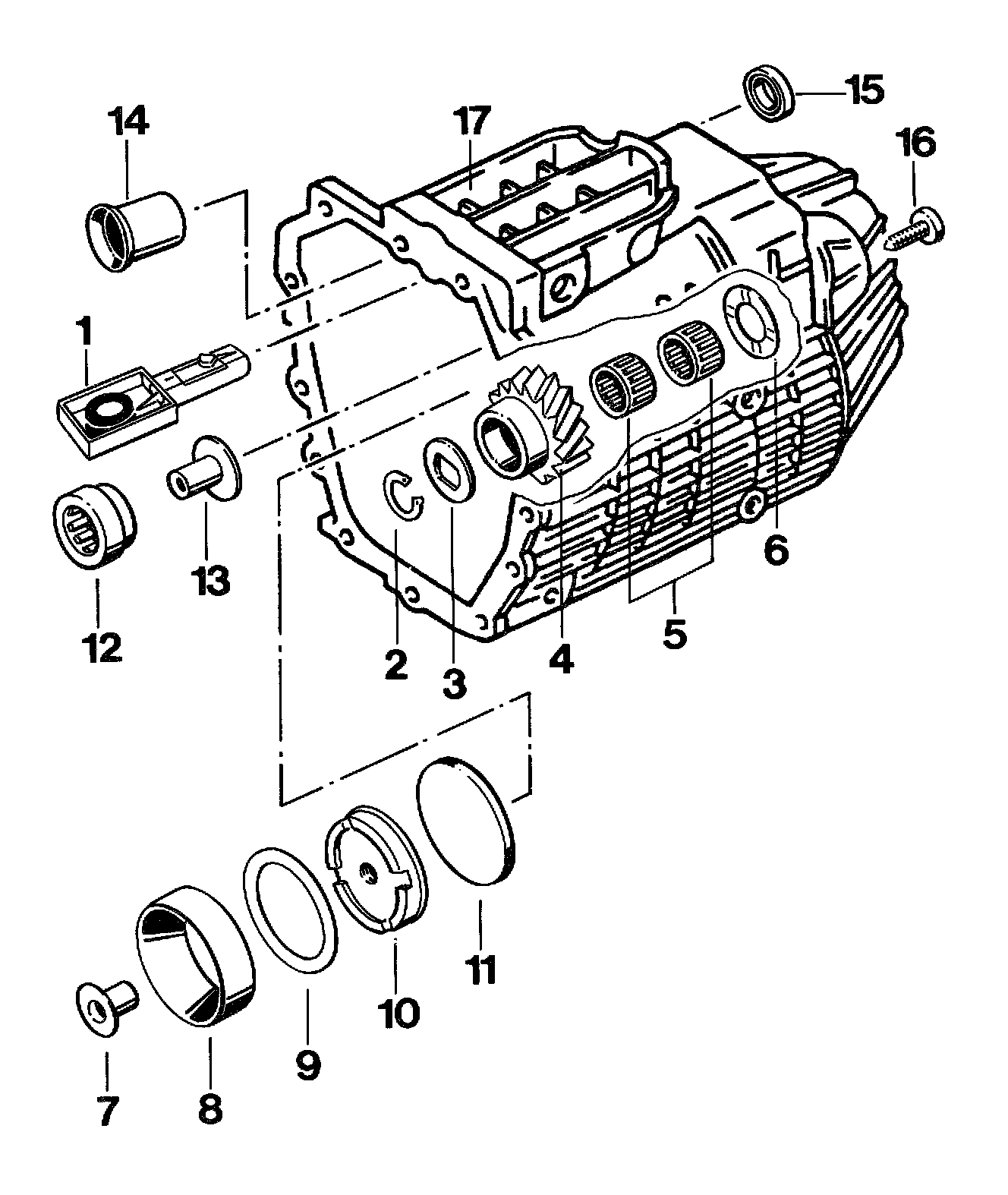 14
17
15
16
1
13
12
2
3
4
5
6
11
10
9
8
7