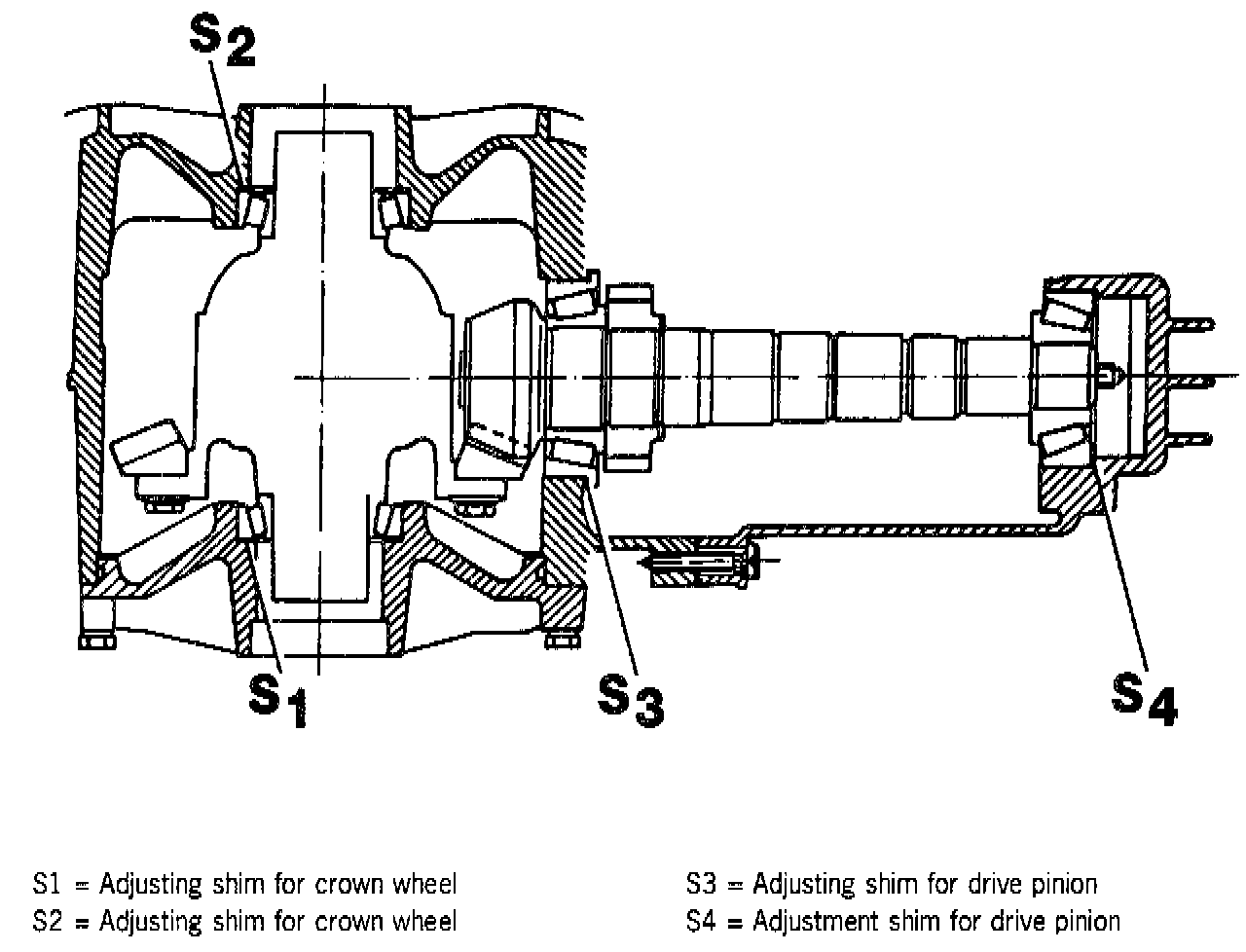 $S_2$

$S_1$

$S_3$

$S_4$

S1 = Adjusting shim for crown wheel
S2 = Adjusting shim for crown wheel

S3 = Adjusting shim for drive pinion
S4 = Adjustment shim for drive pinion