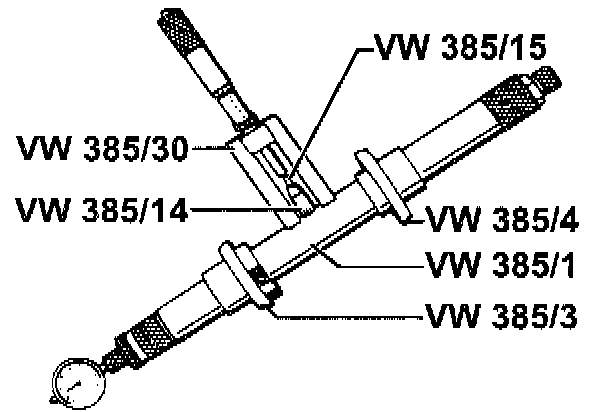 VW 385/15
VW 385/30
VW 385/14
VW 385/4
VW 385/1
VW 385/3