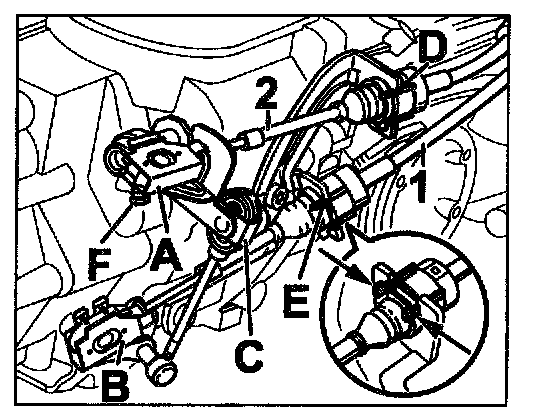 D
2
1
F
A
E
C
B